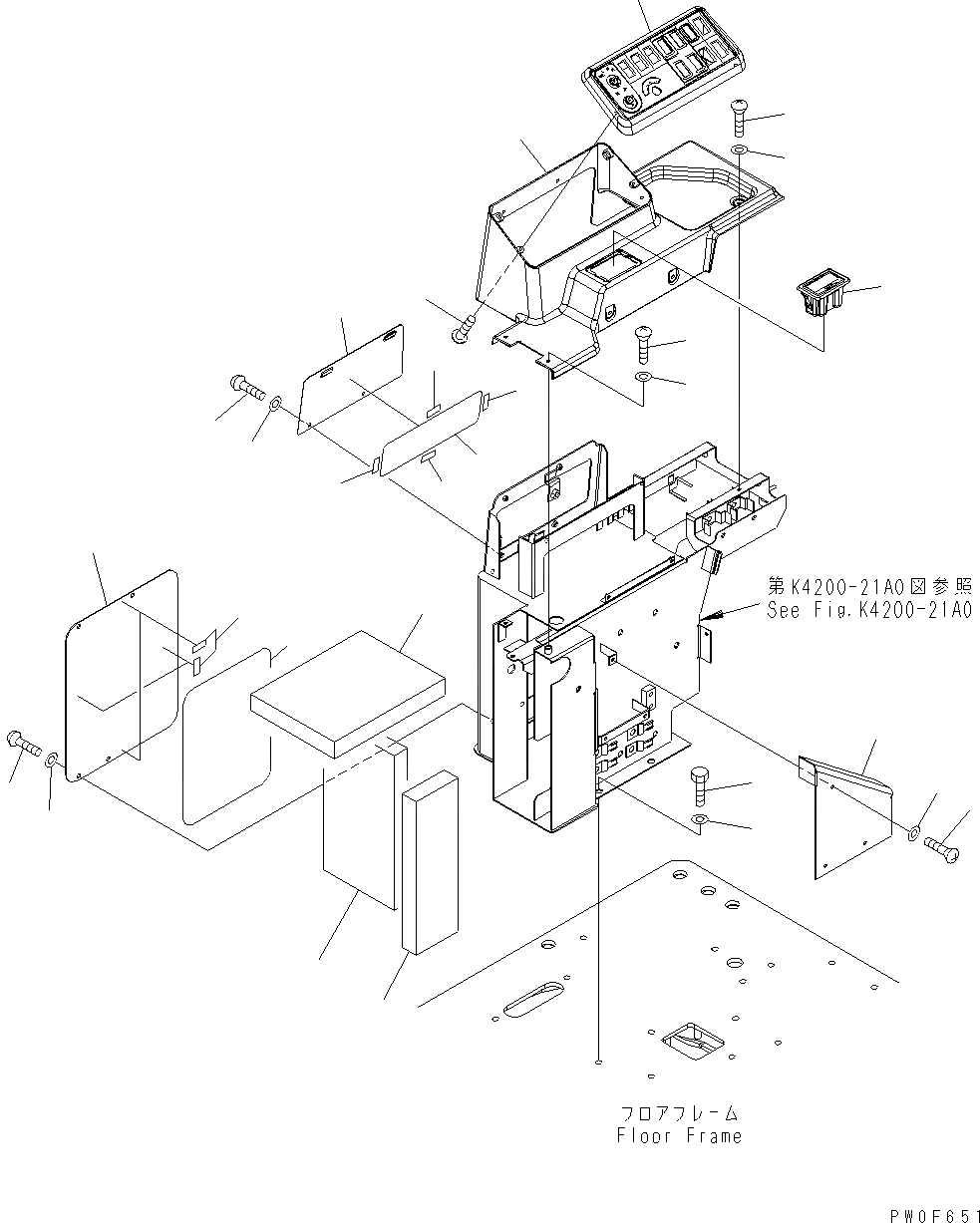 第K4200-21A0図参照
See Fig.K4200-21A0

フロアフレーム
Floor Frame

PW0F651