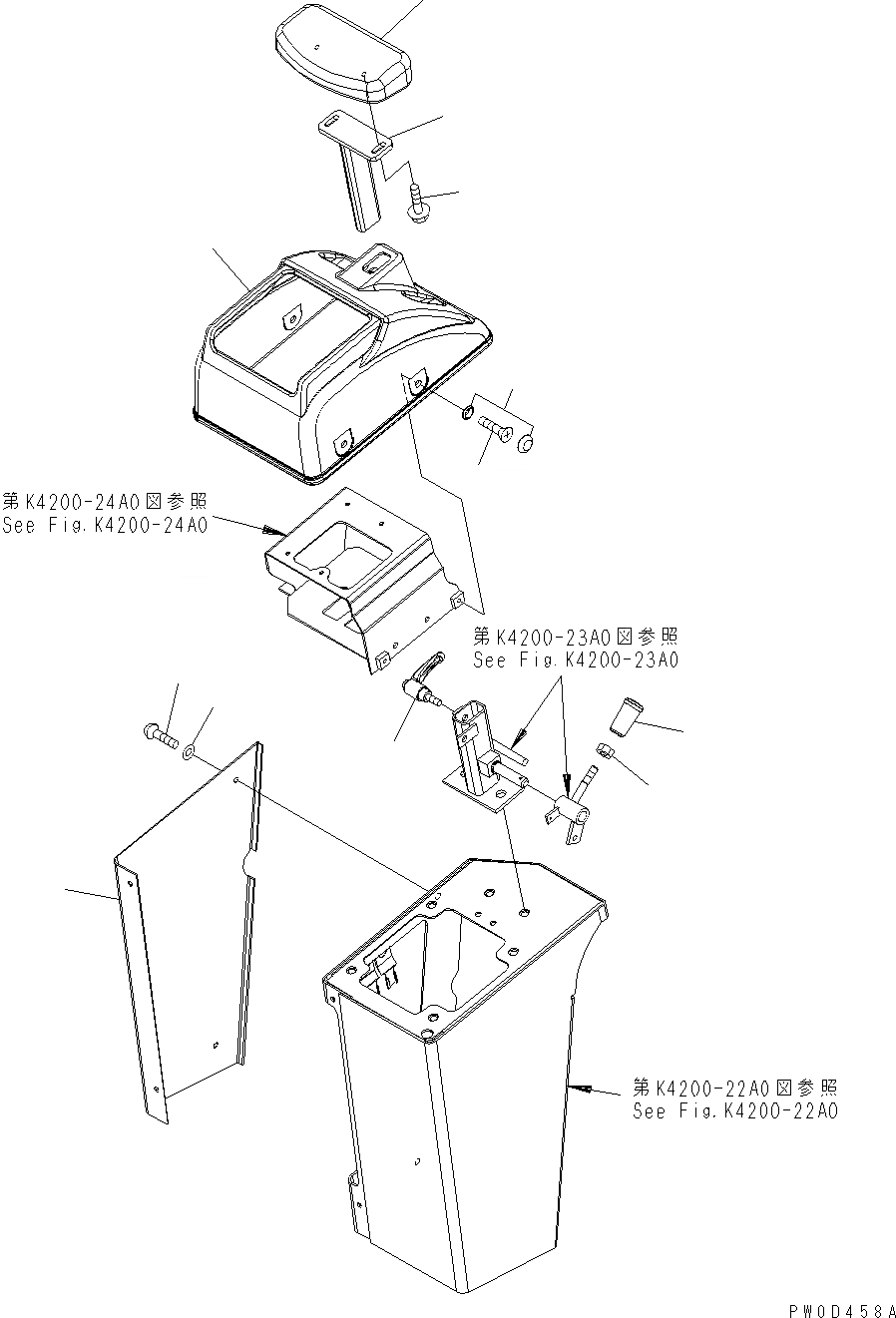 第K4200-24A0図参照
See Fig.K4200-24A0

第K4200-23A0図参照
See Fig.K4200-23A0

第K4200-22A0図参照
See Fig.K4200-22A0

PW0D458A