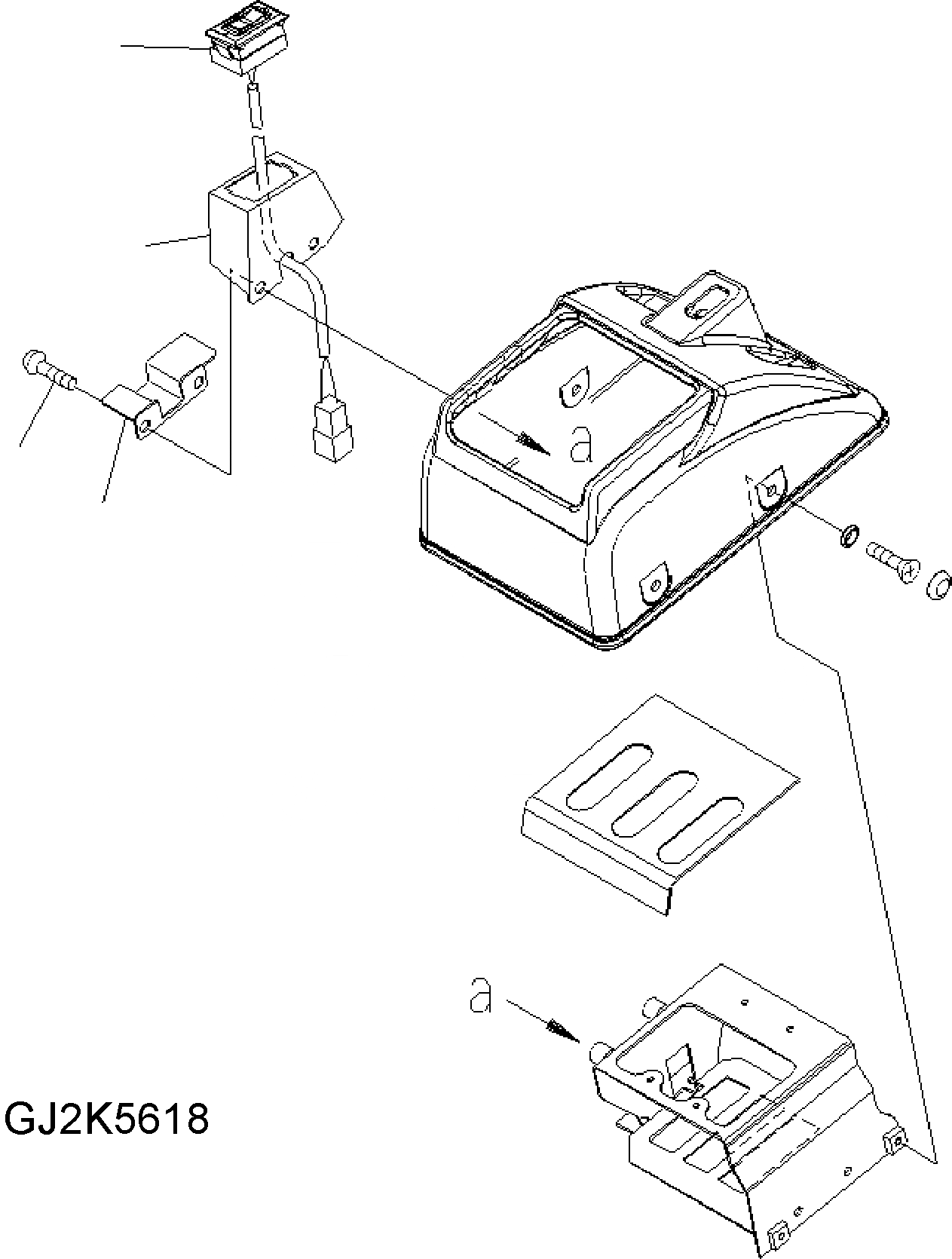 a

a

GJ2K5618