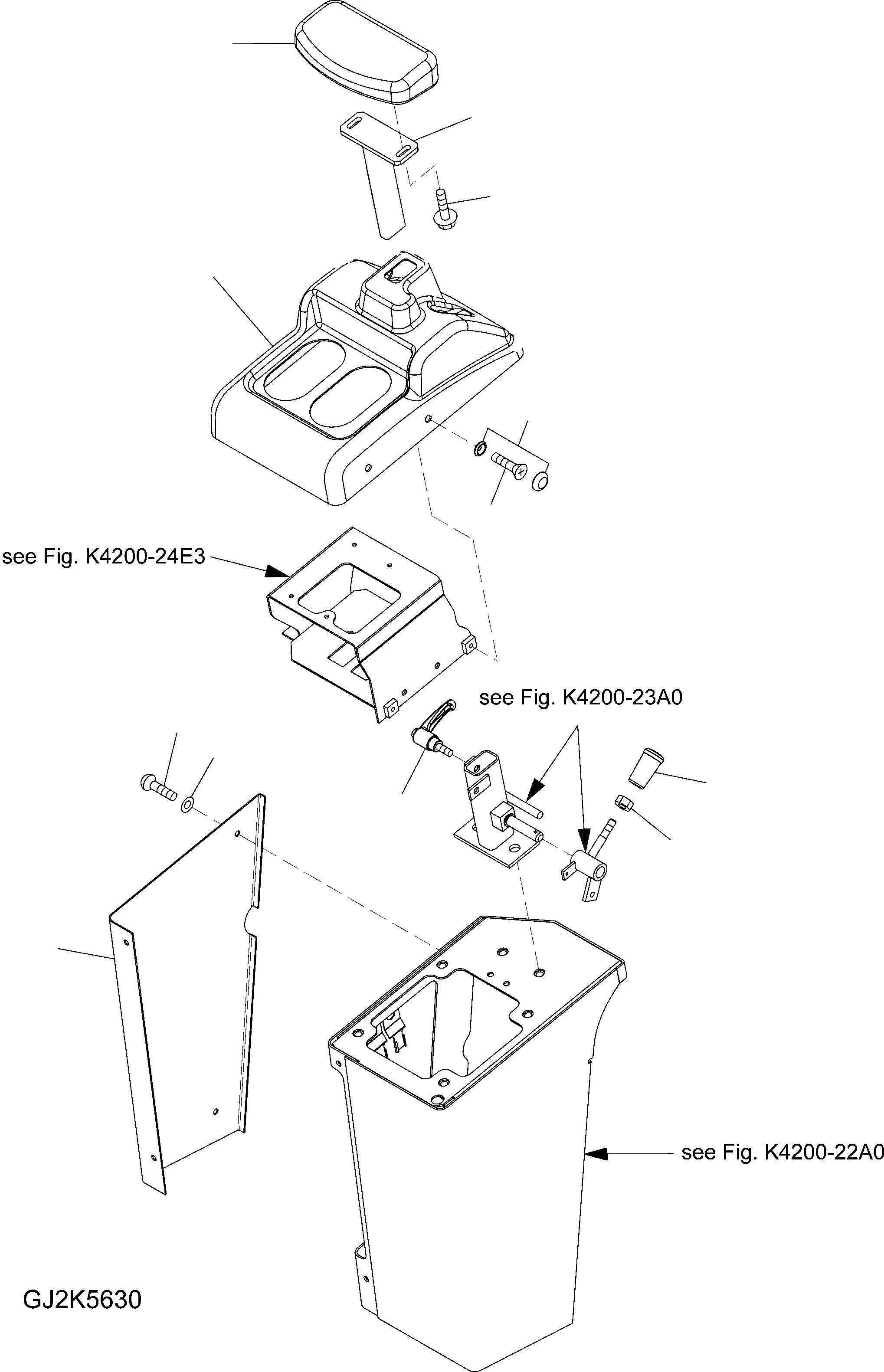 see Fig. K4200-24E3

see Fig. K4200-23A0

see Fig. K4200-22A0

GJ2K5630