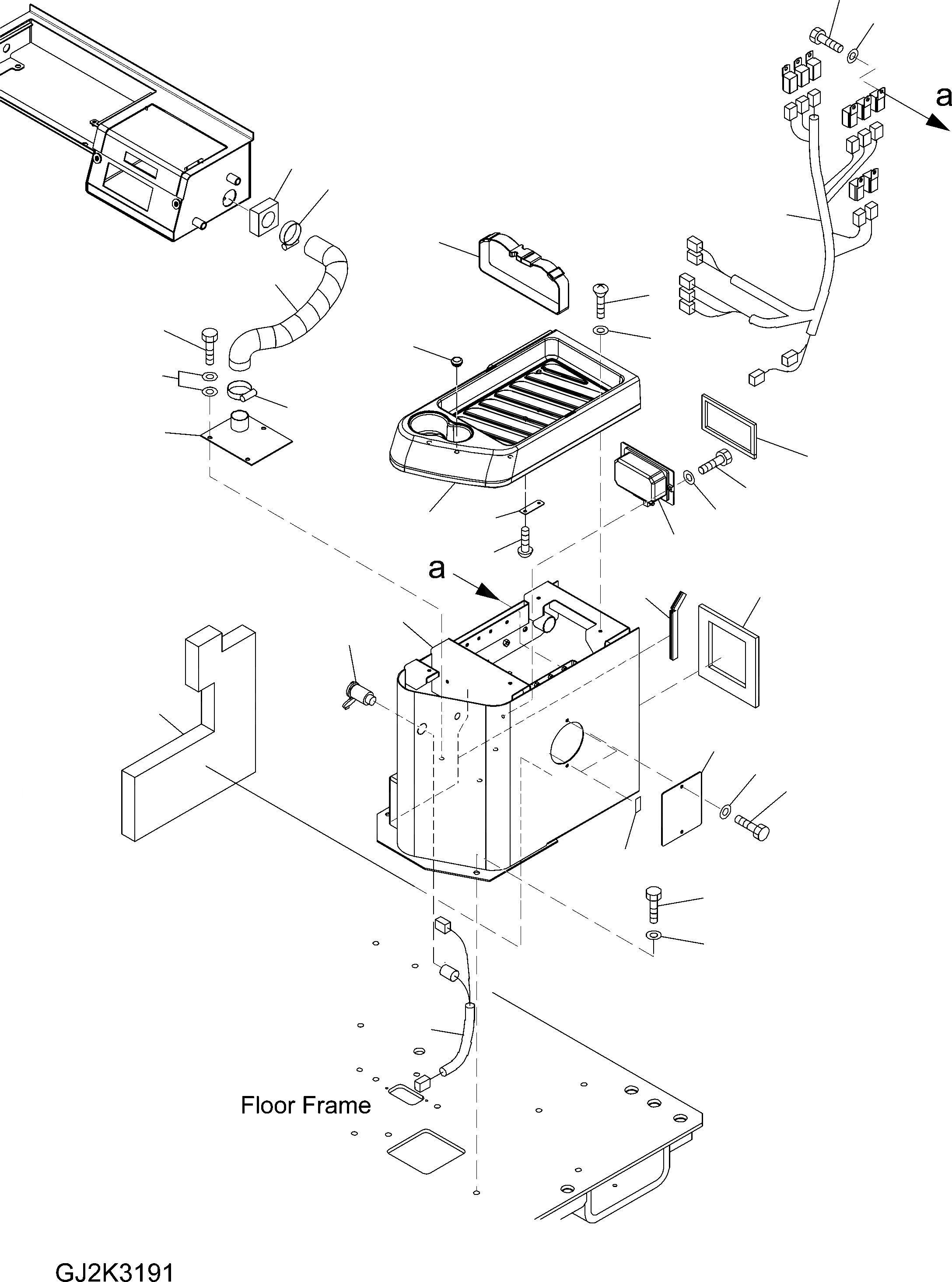 a

a

Floor Frame

GJ2K3191