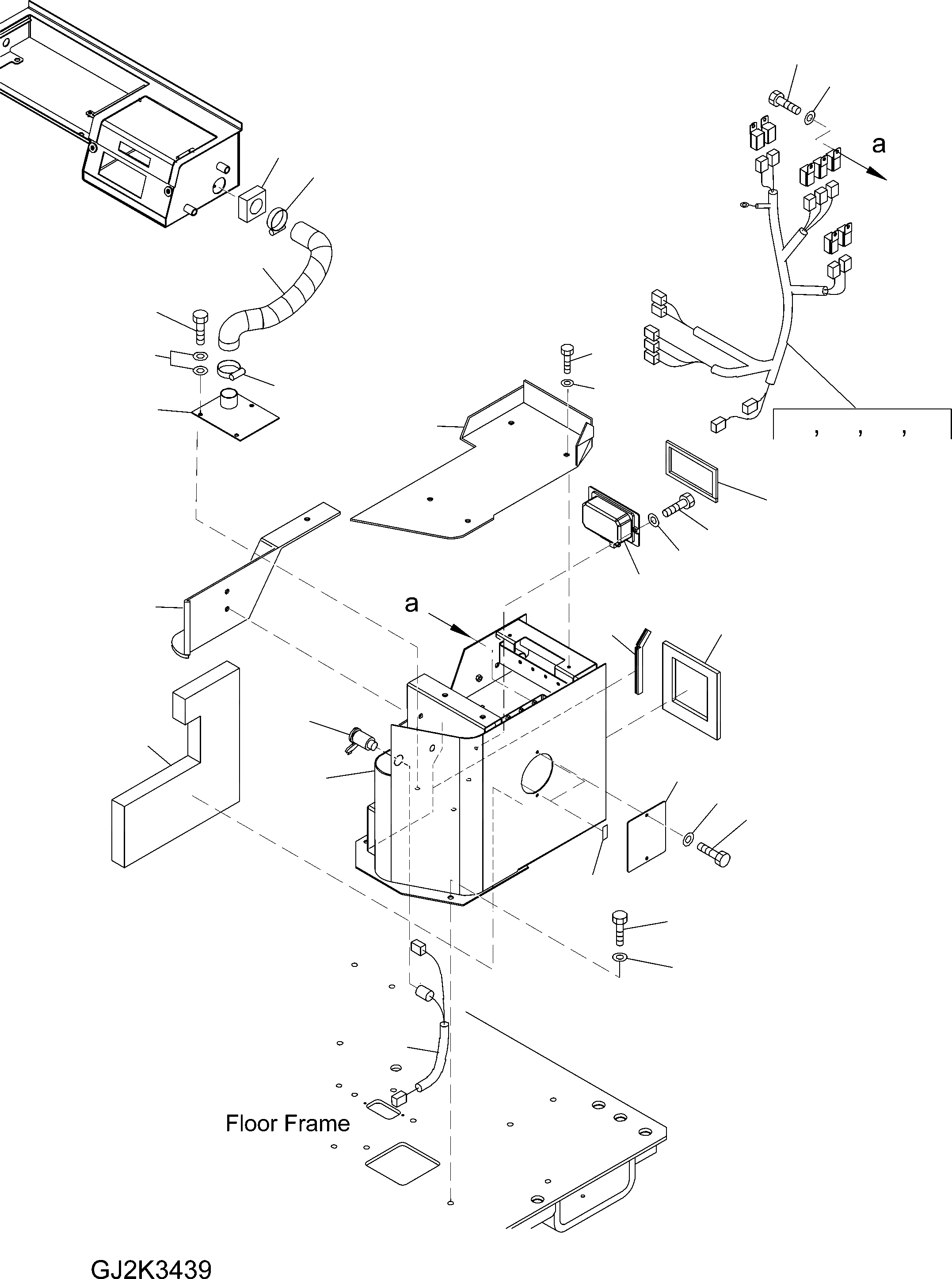 a

, , ,

a

Floor Frame

GJ2K3439