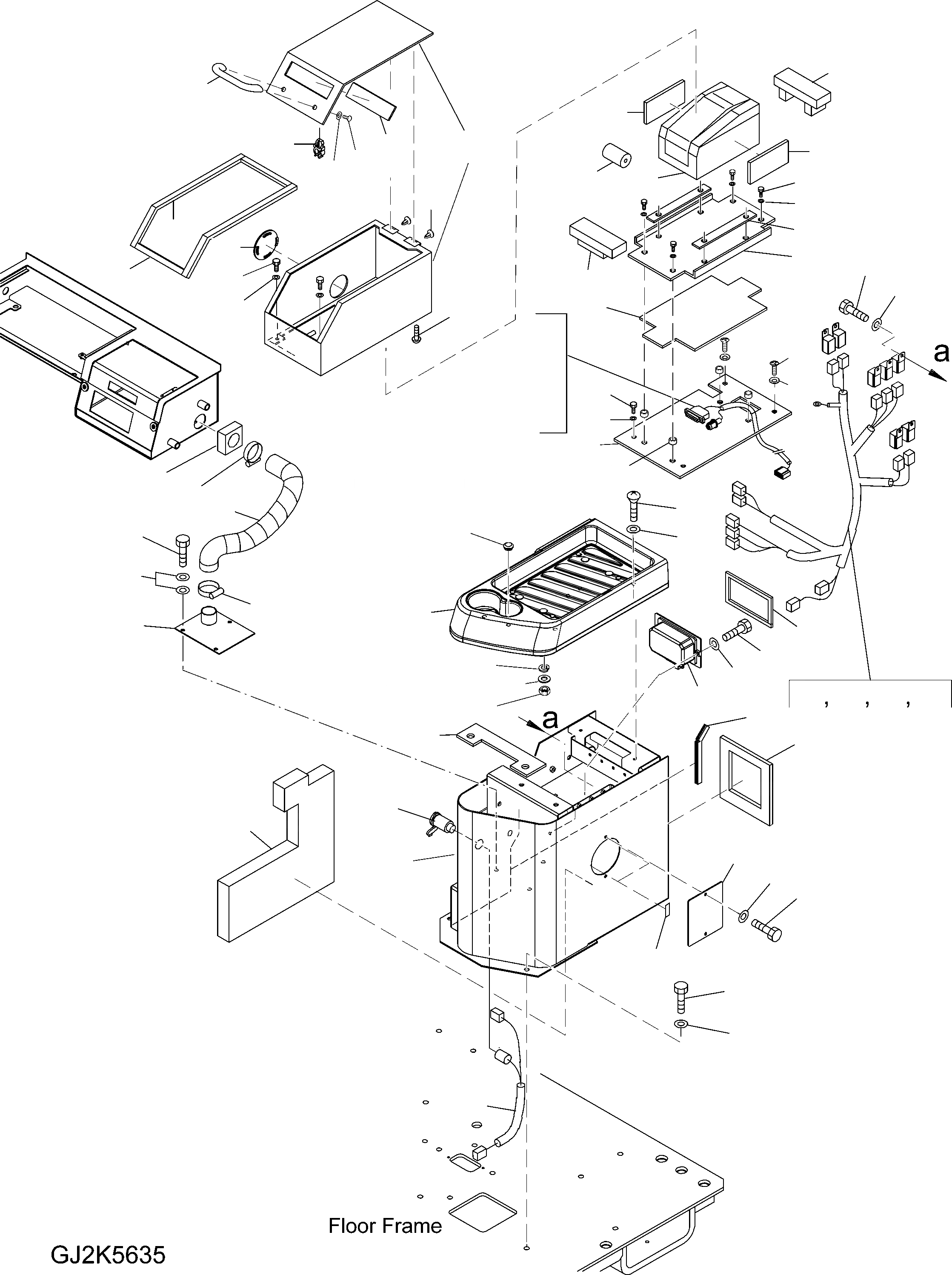 a

, , ,

a

Floor Frame

GJ2K5635