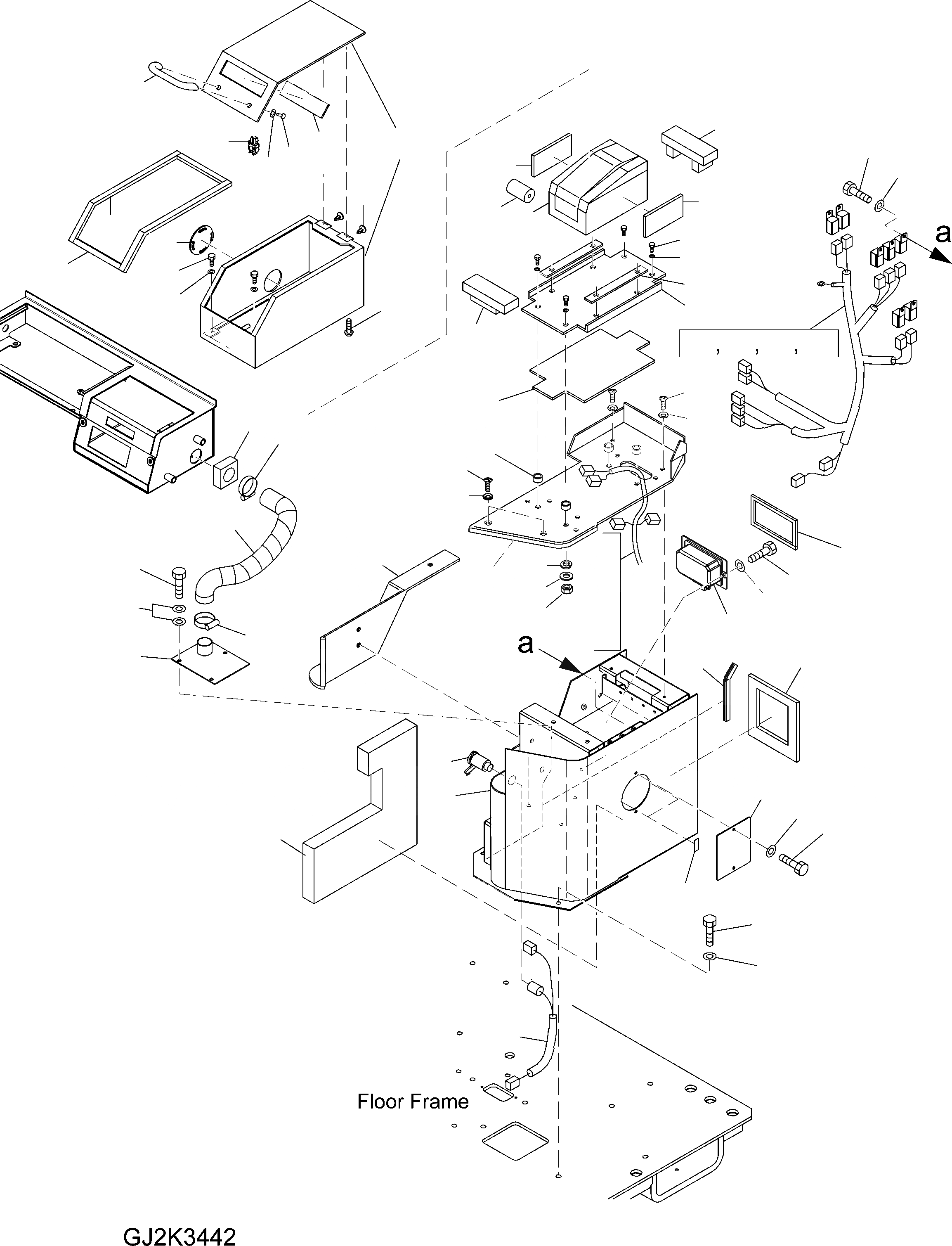 a

, , ,

a

Floor Frame

GJ2K3442