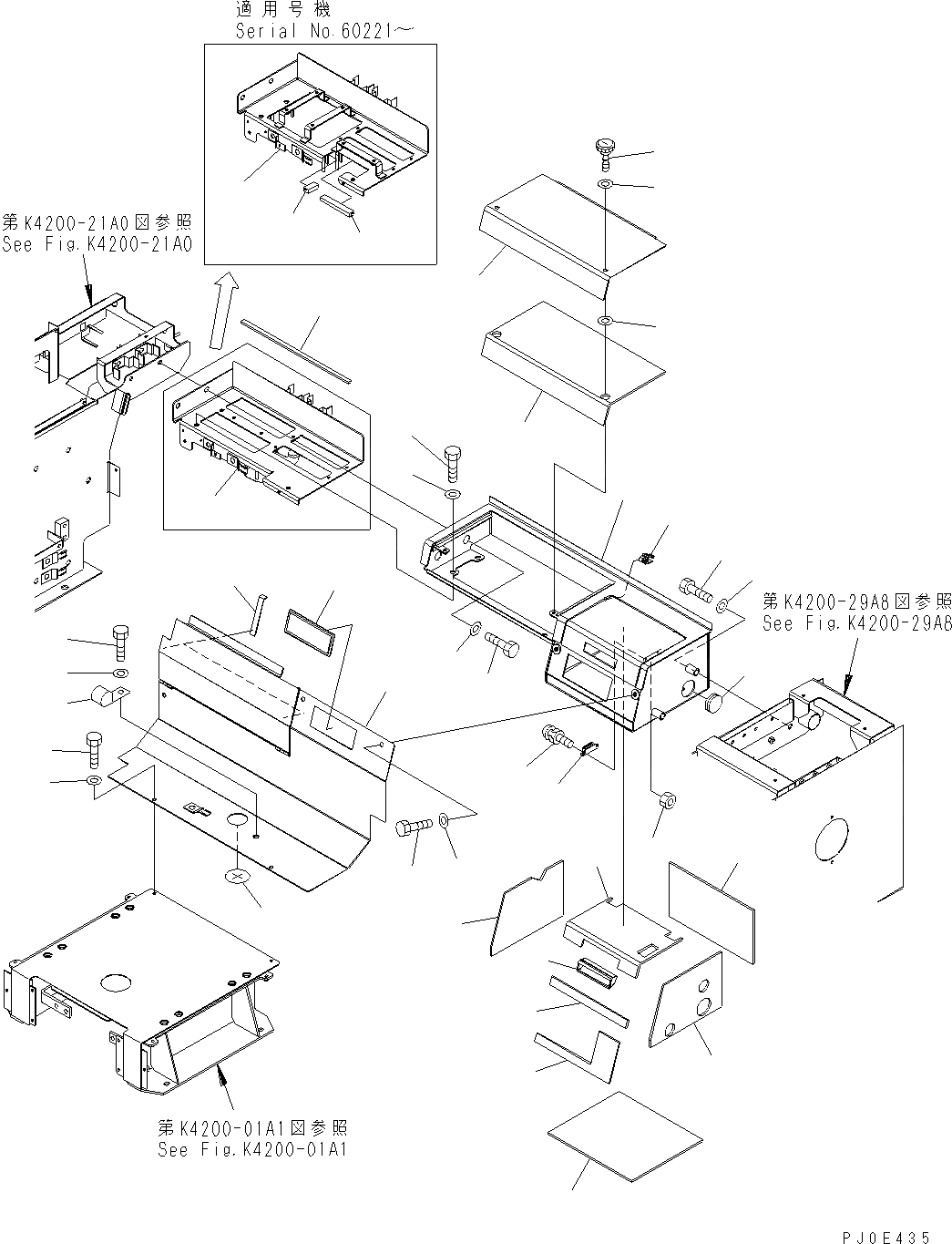 適用号機
Serial No.60221～

第K4200-21A0図参照
See Fig.K4200-21A0

第K4200-29A8図参照
See Fig.K4200-29A8

第K4200-01A1図参照
See Fig.K4200-01A1

PJ0E435