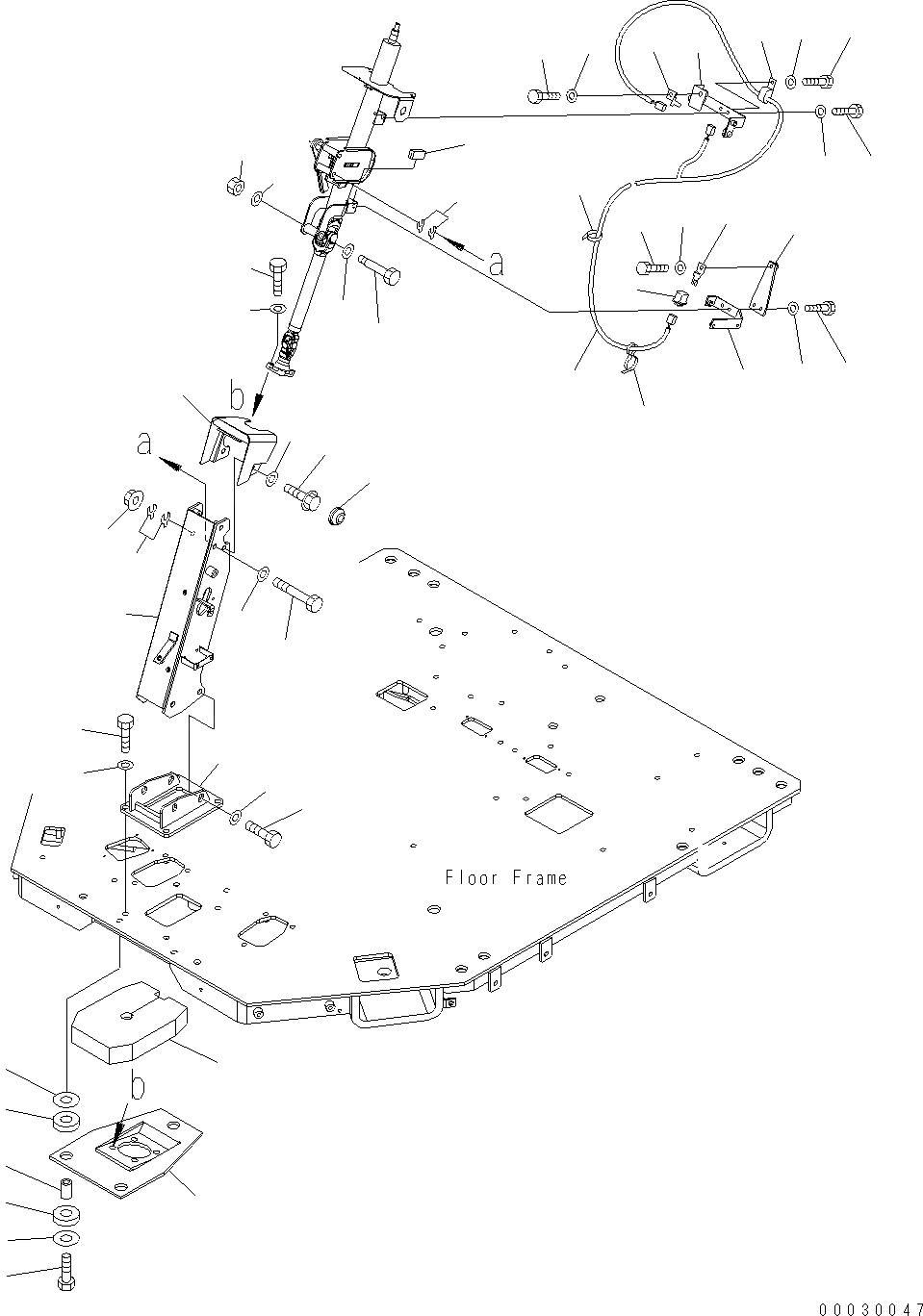 a

b

a

Floor Frame

b

00030047