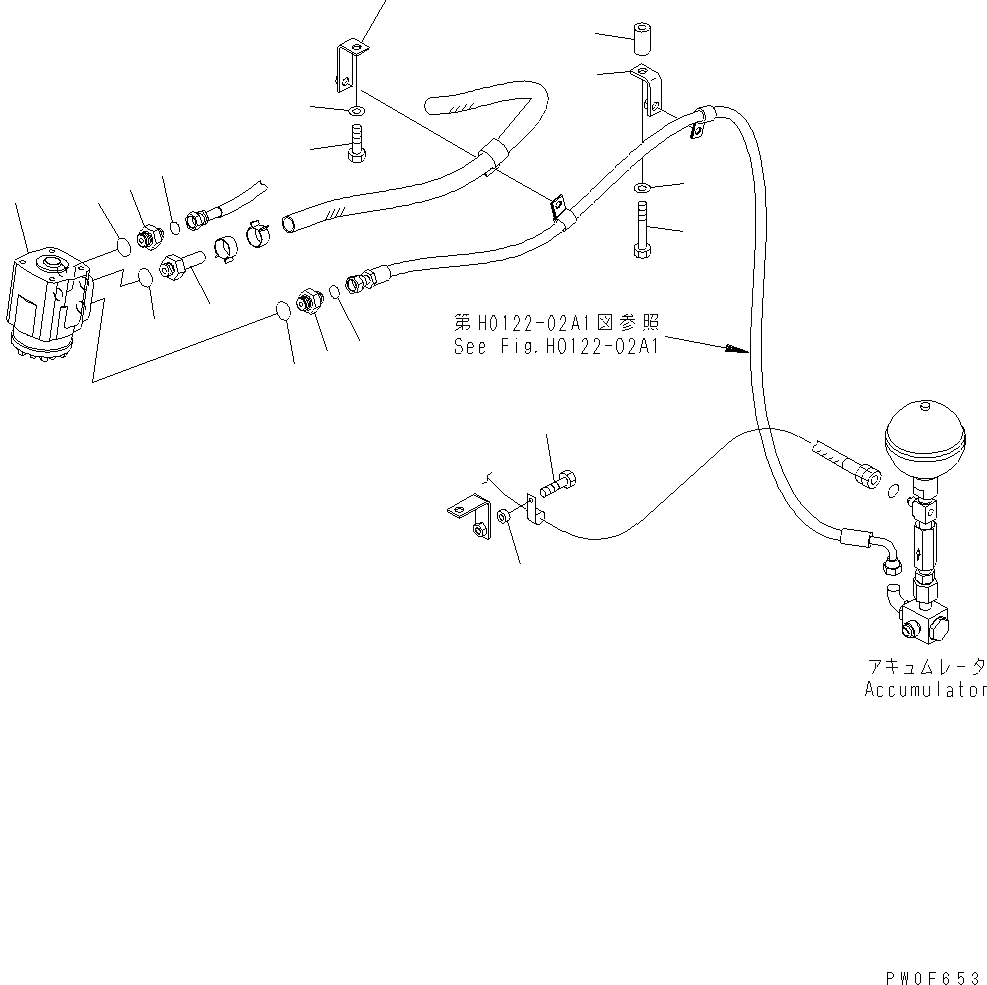 第H0122-02A1図参照
See Fig.H0122-02A1

アキュムレータ
Accumulator

PW0F653