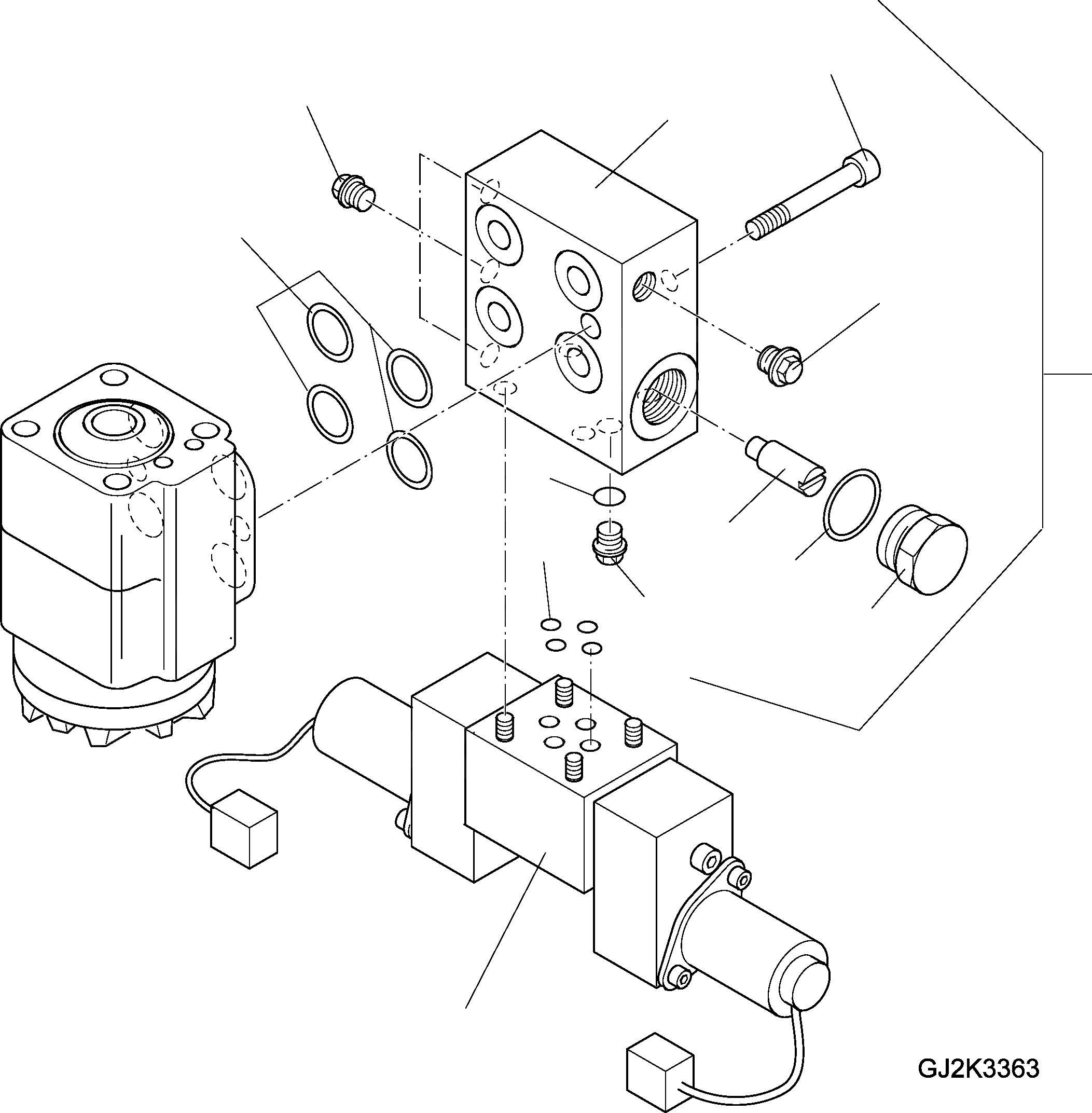 GJ2K3363