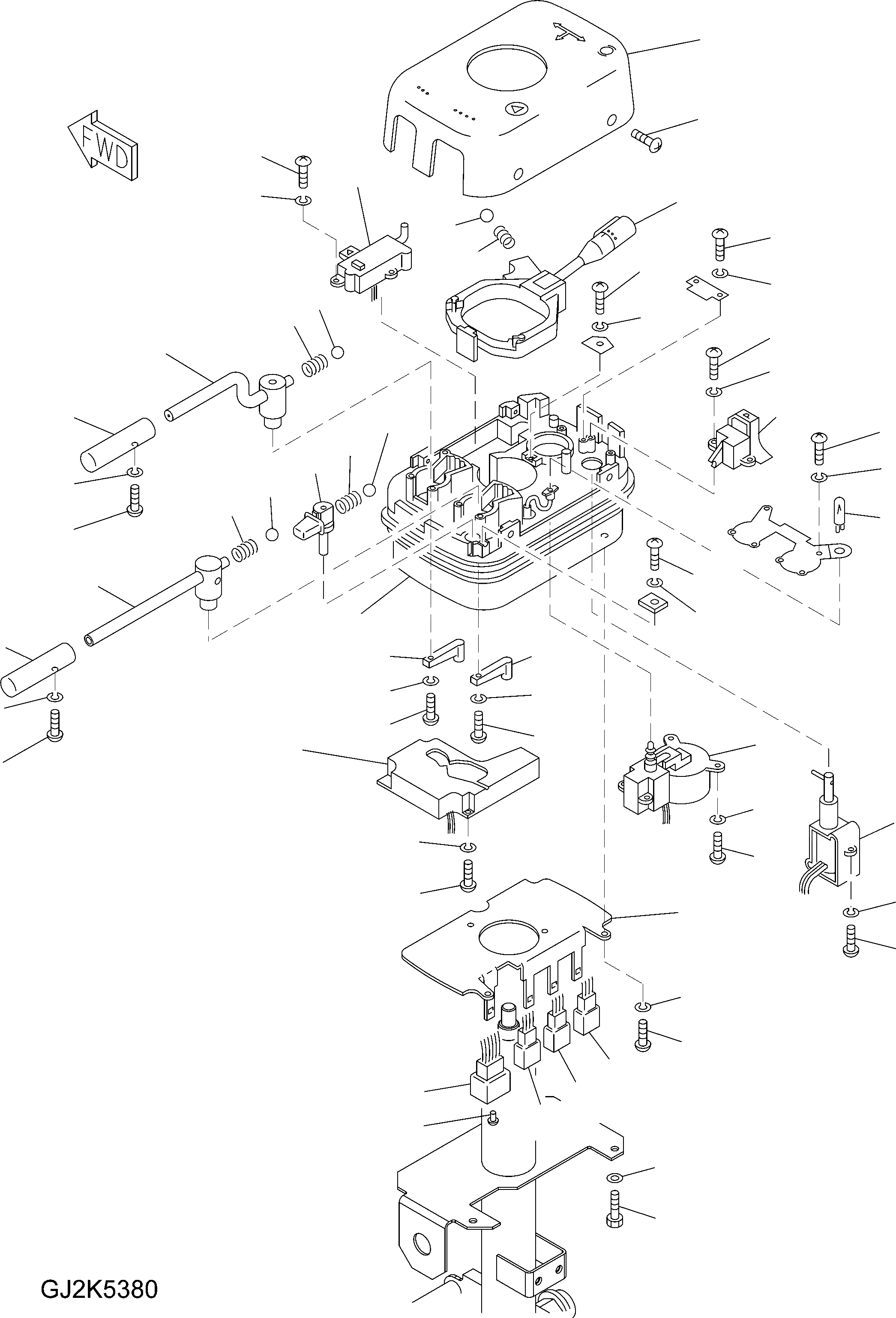 FWD

GJ2K5380