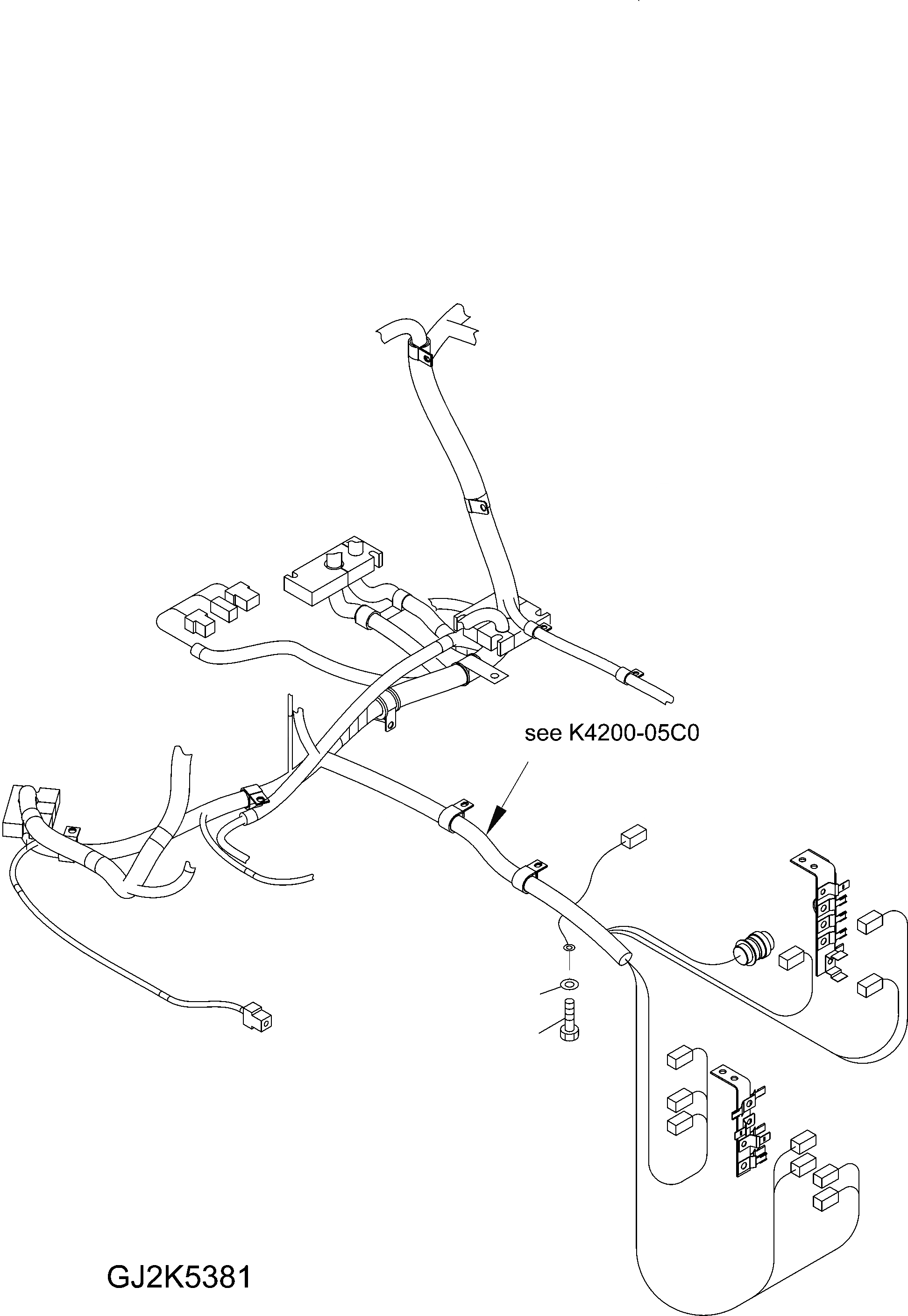 see K4200-05C0

GJ2K5381