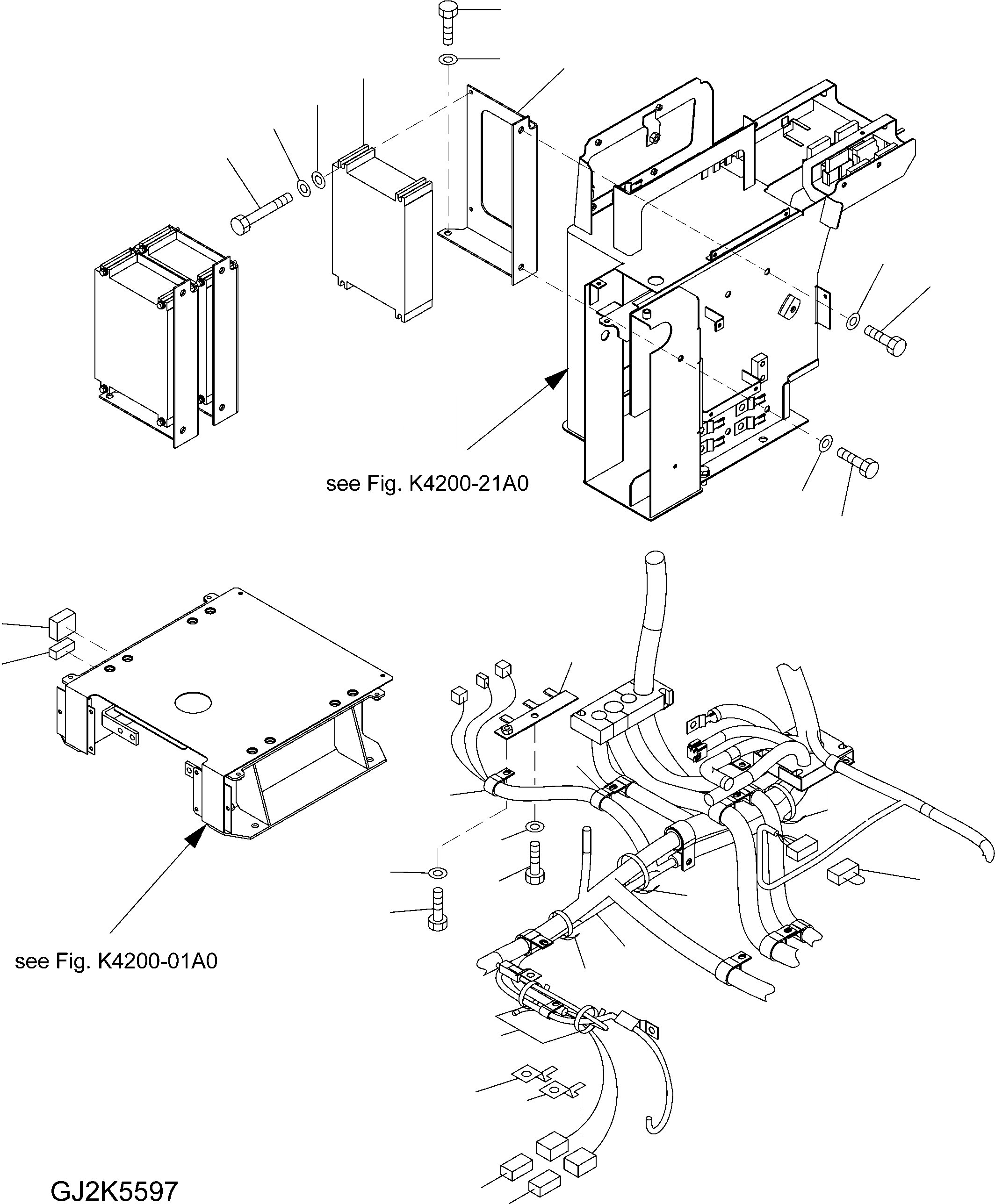 see Fig. K4200-21A0

see Fig. K4200-01A0

GJ2K5597