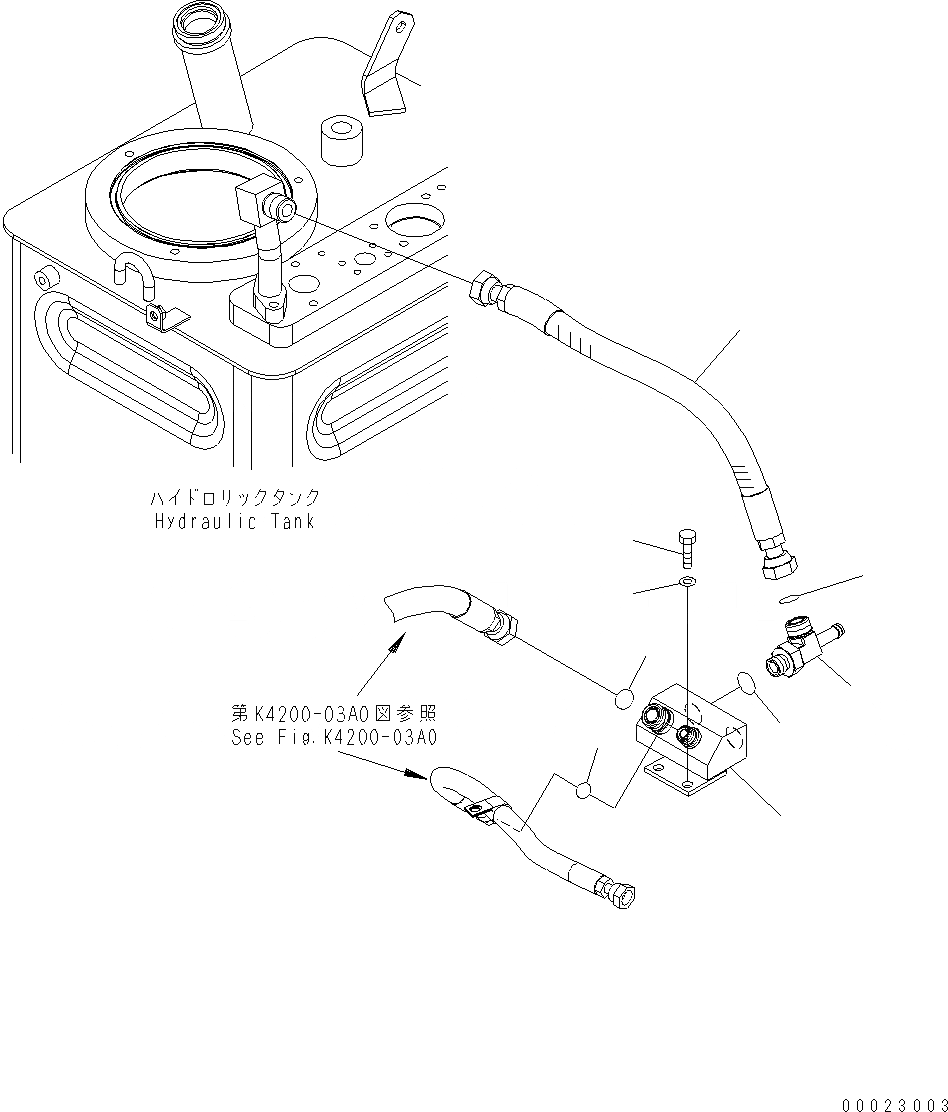 ハイドロリックタンク
Hydraulic Tank

第K4200-03A0図参照
See Fig.K4200-03A0

00023003