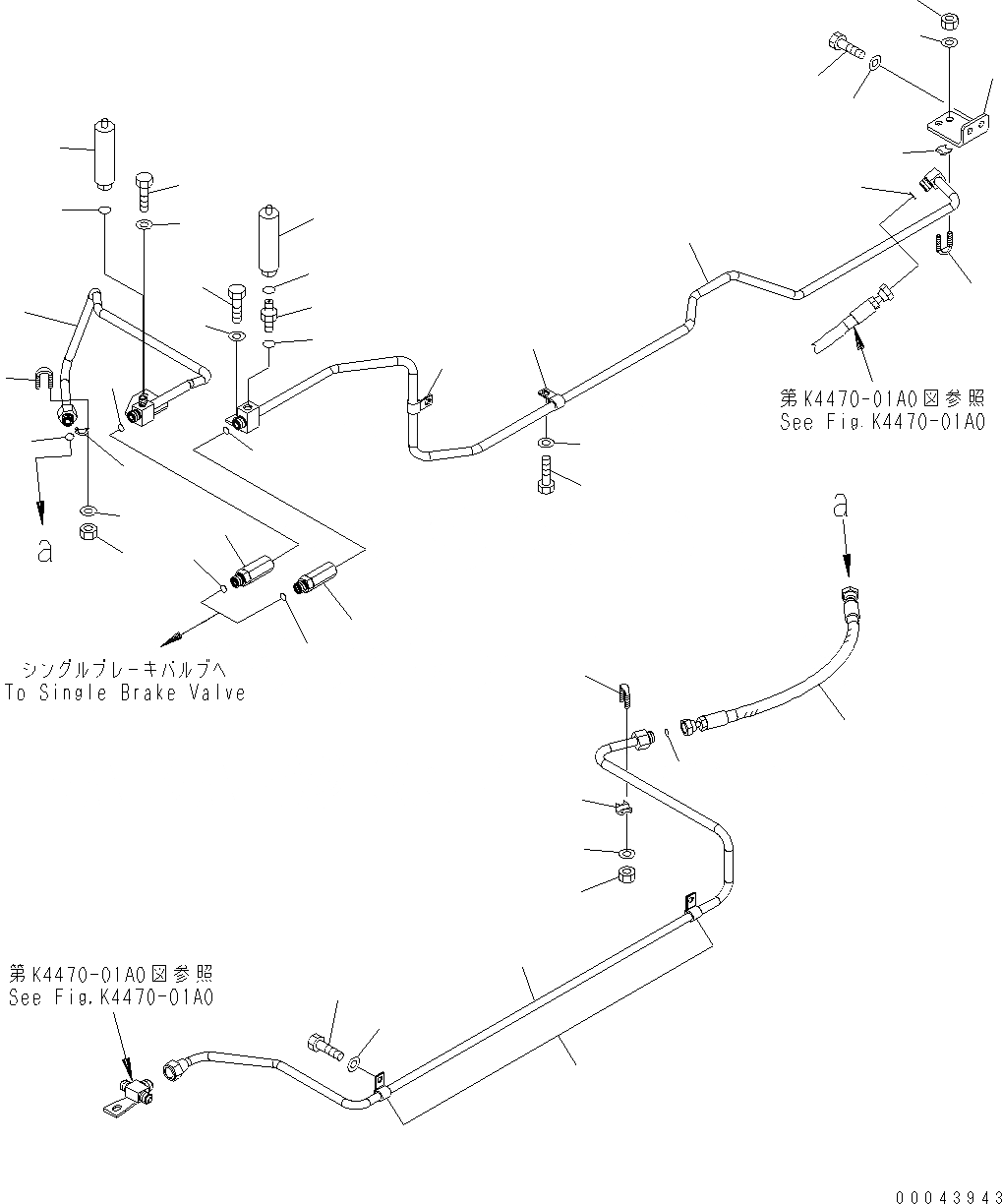 第K4470-01A0図参照
See Fig.K4470-01A0

a

a

シングルブレーキバルブへ
To Single Brake Valve

第K4470-01A0図参照
See Fig.K4470-01A0

00043943