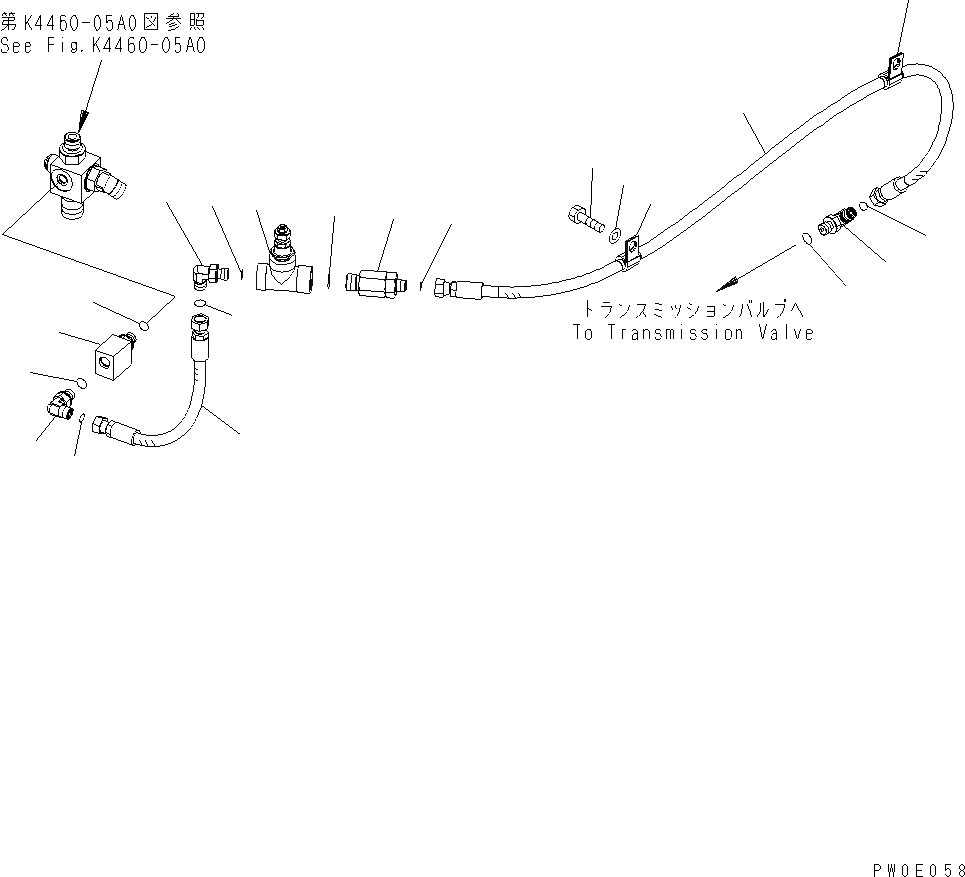 第K4460-05A0図参照
See Fig.K4460-05A0

トランスミッションバルブへ
To Transmission Valve

PW0E058