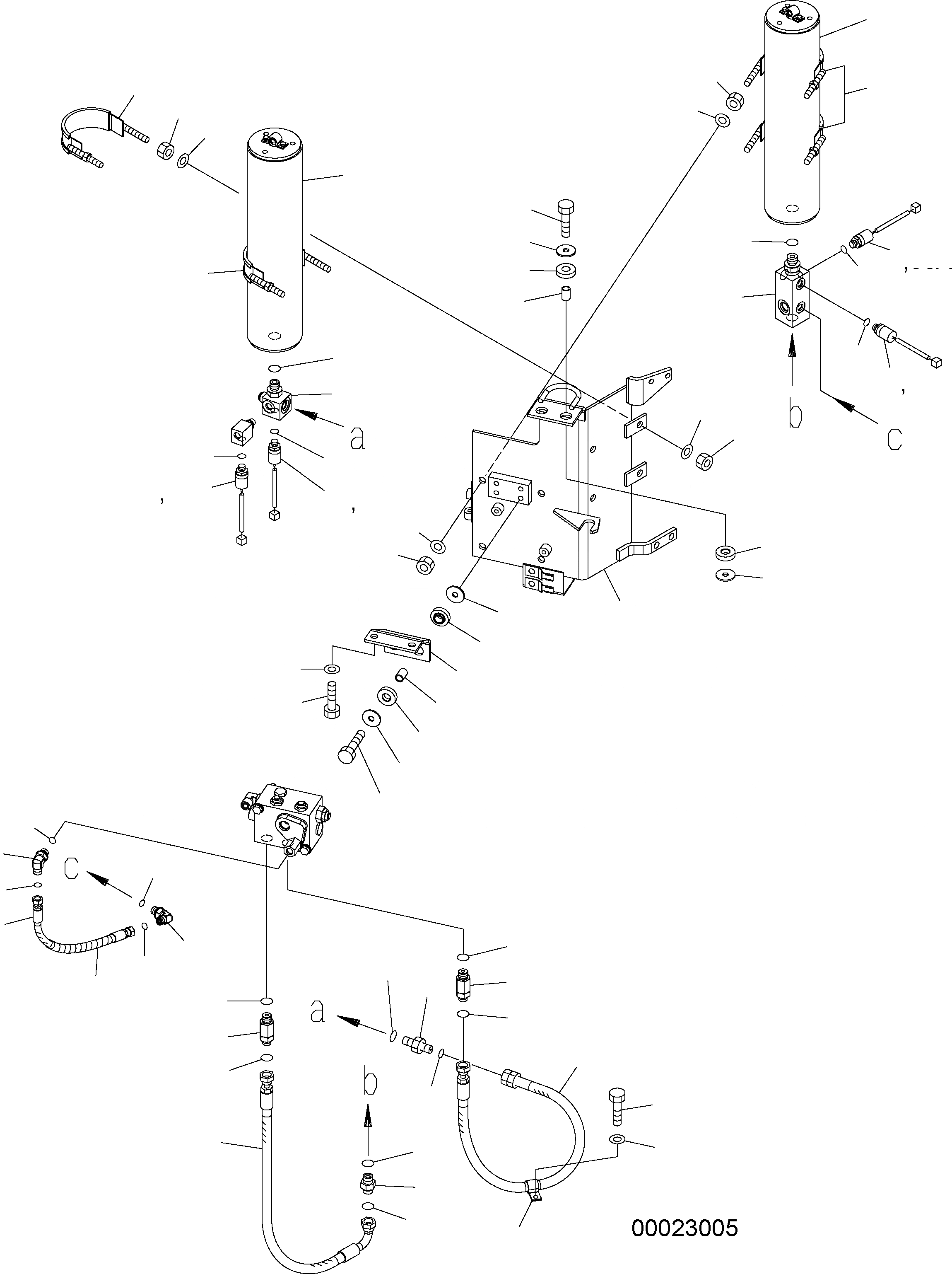 a
b
c
c
a
b
00023005