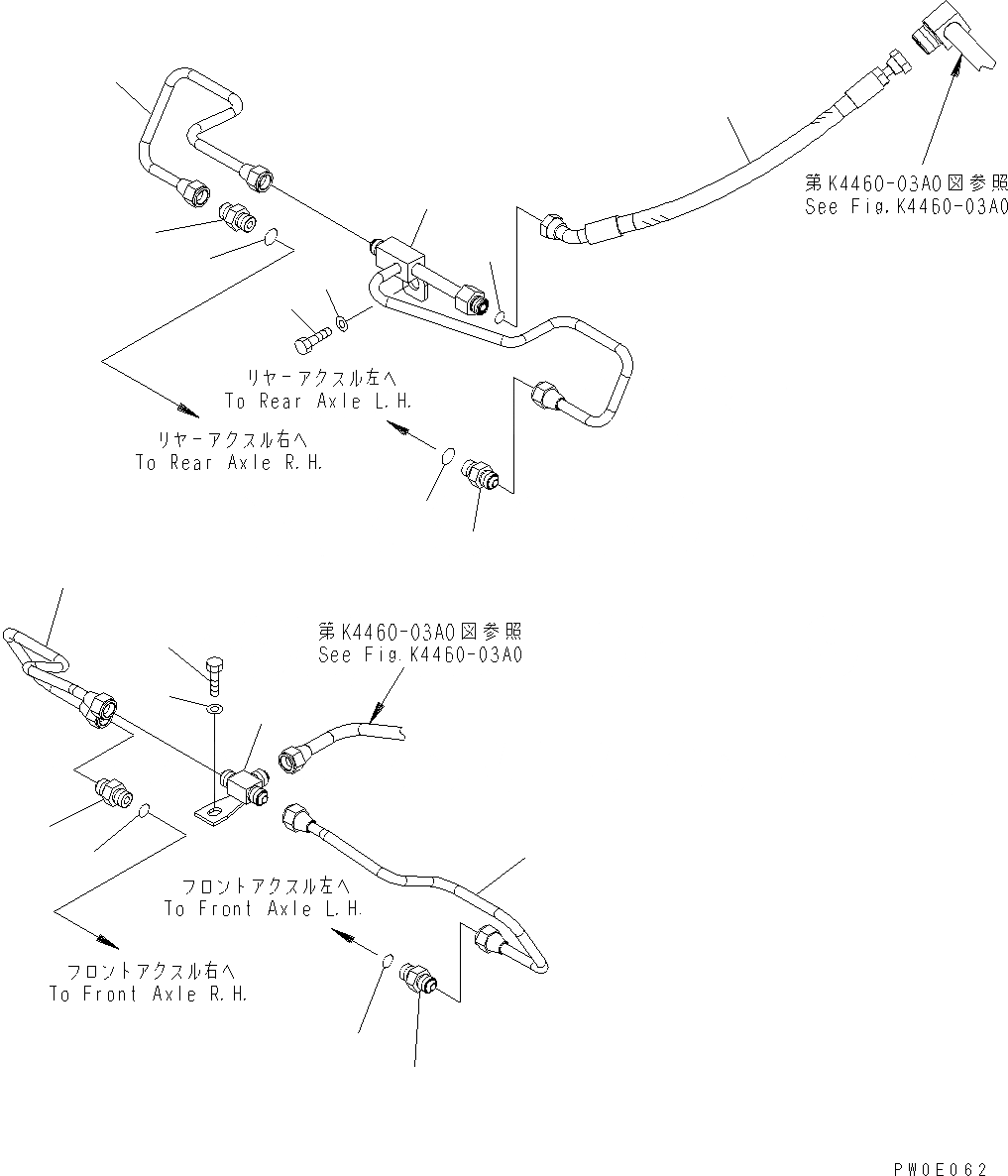 第K4460-03A0図参照
See Fig.K4460-03A0

リヤーアクスル左へ
To Rear Axle L.H.

リヤーアクスル右へ
To Rear Axle R.H.

第K4460-03A0図参照
See Fig.K4460-03A0

フロントアクスル左へ
To Front Axle L.H.

フロントアクスル右へ
To Front Axle R.H.

PW0E062