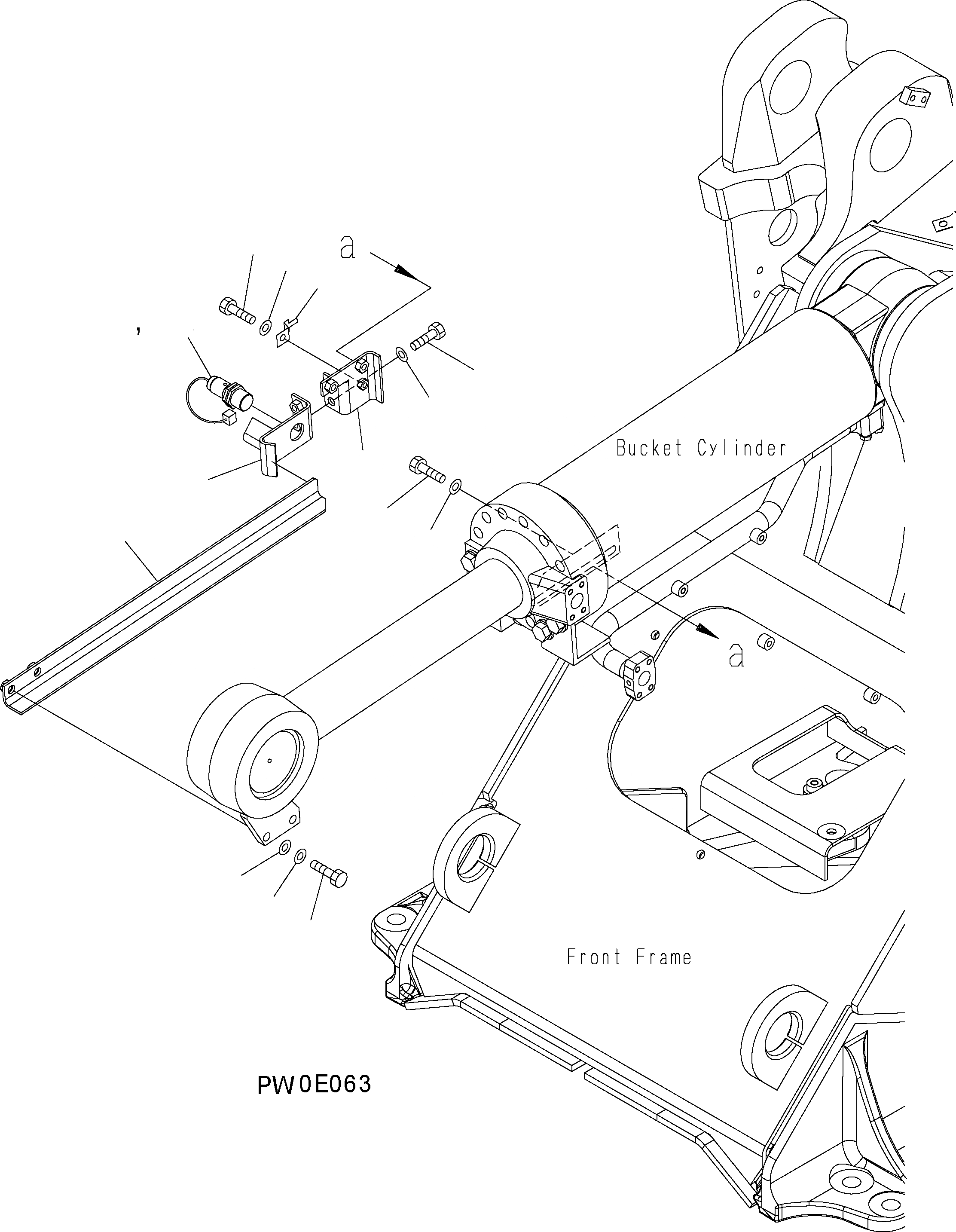 a

,

Bucket Cylinder

a

Front Frame

PW0E063