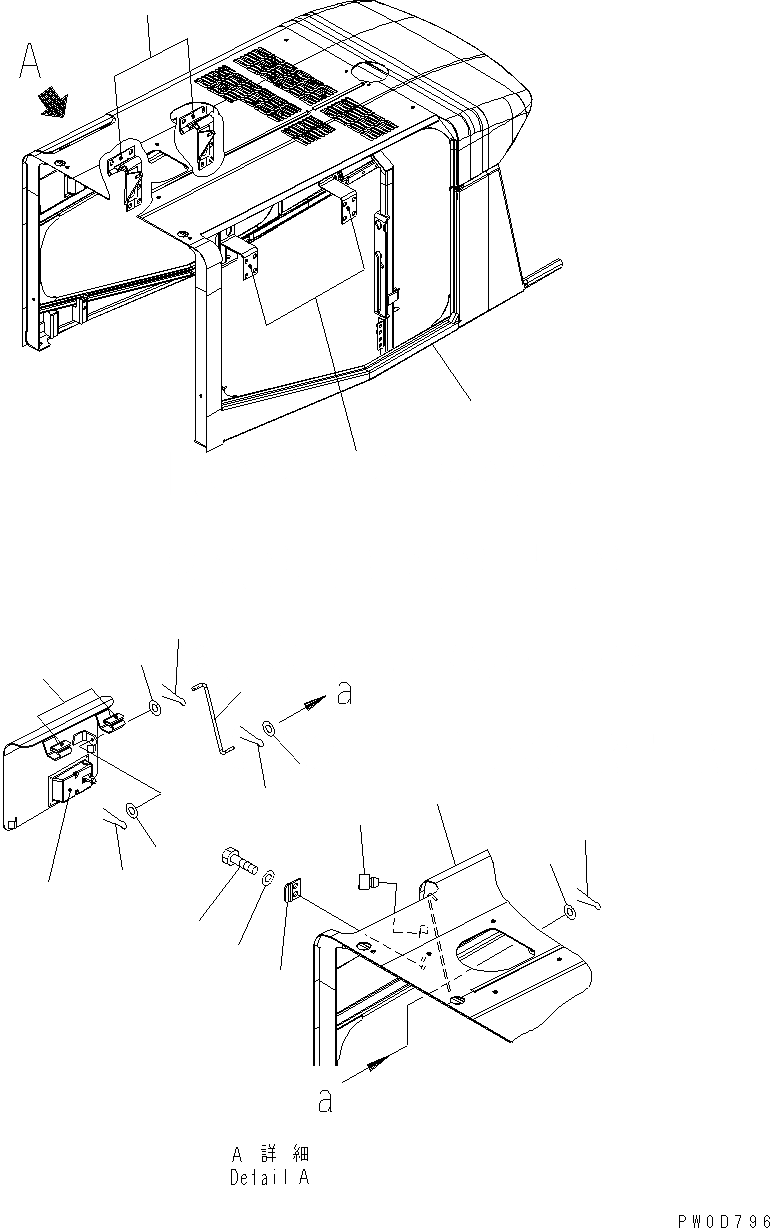 A

a

a

A 詳 細
Detail A

PW0D796