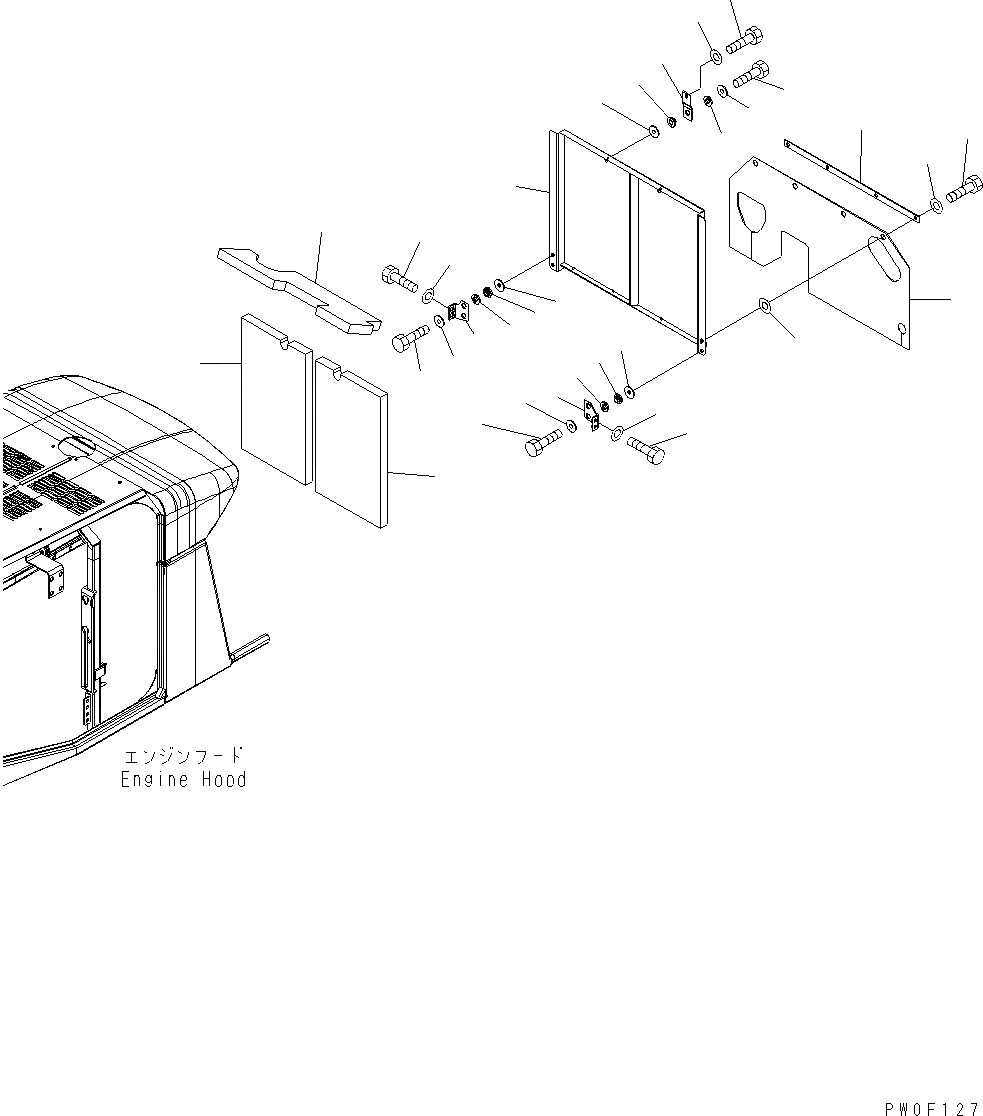 エンジンフード
Engine Hood

PW0F127