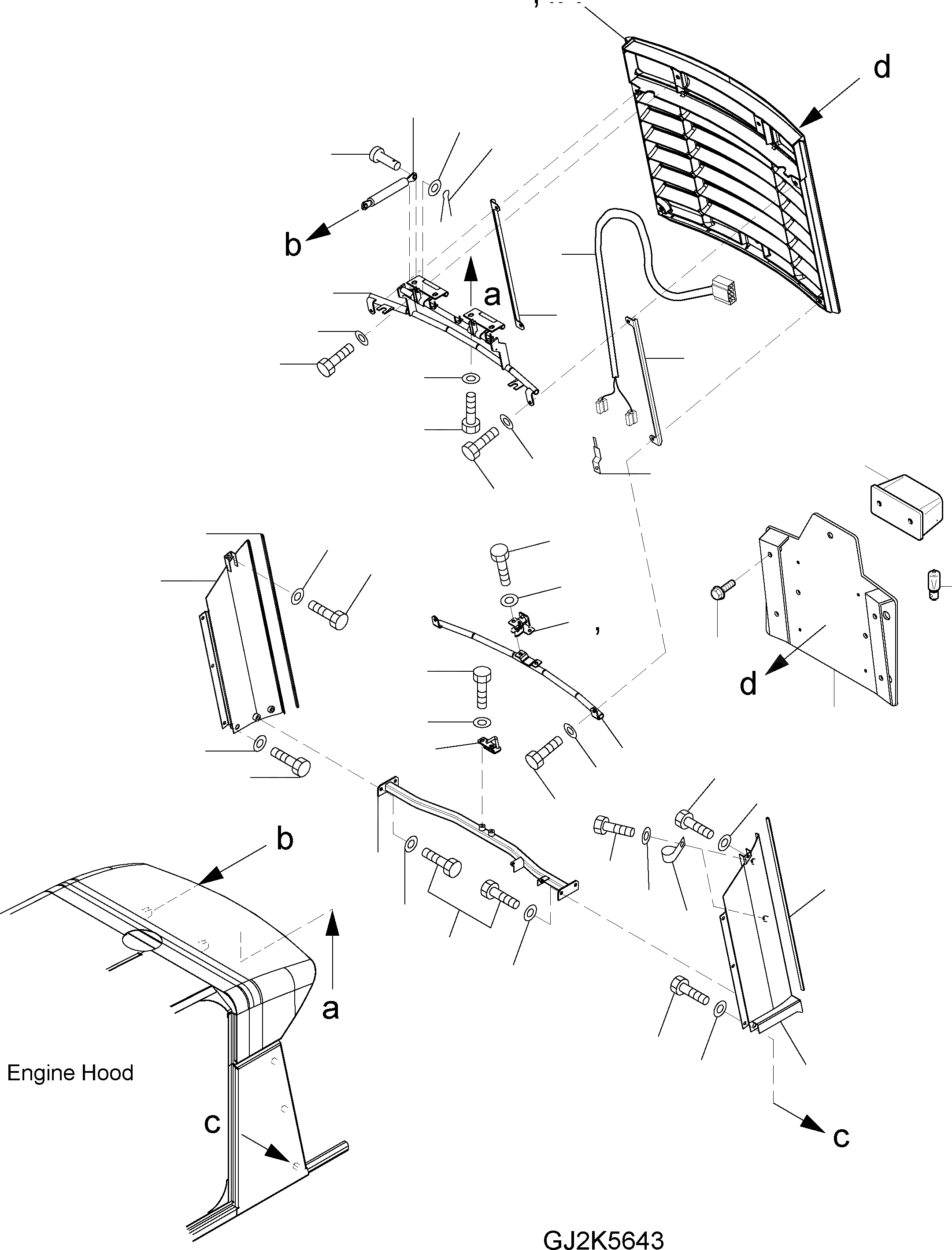 d

b

a

d

b

a

Engine Hood

c

c

GJ2K5643