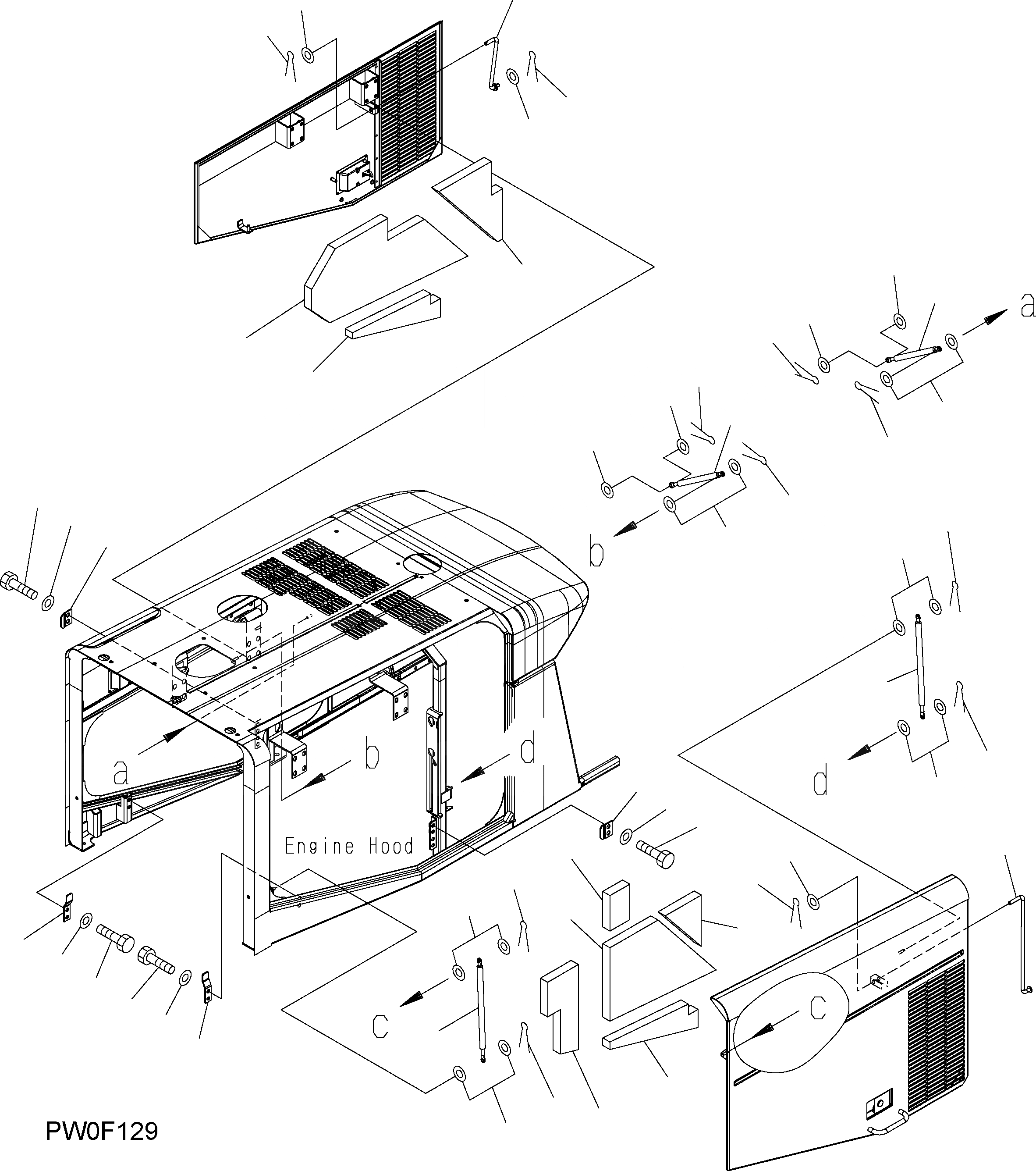 a

b

a

b

d

d

Engine Hood

c

c

PW0F129