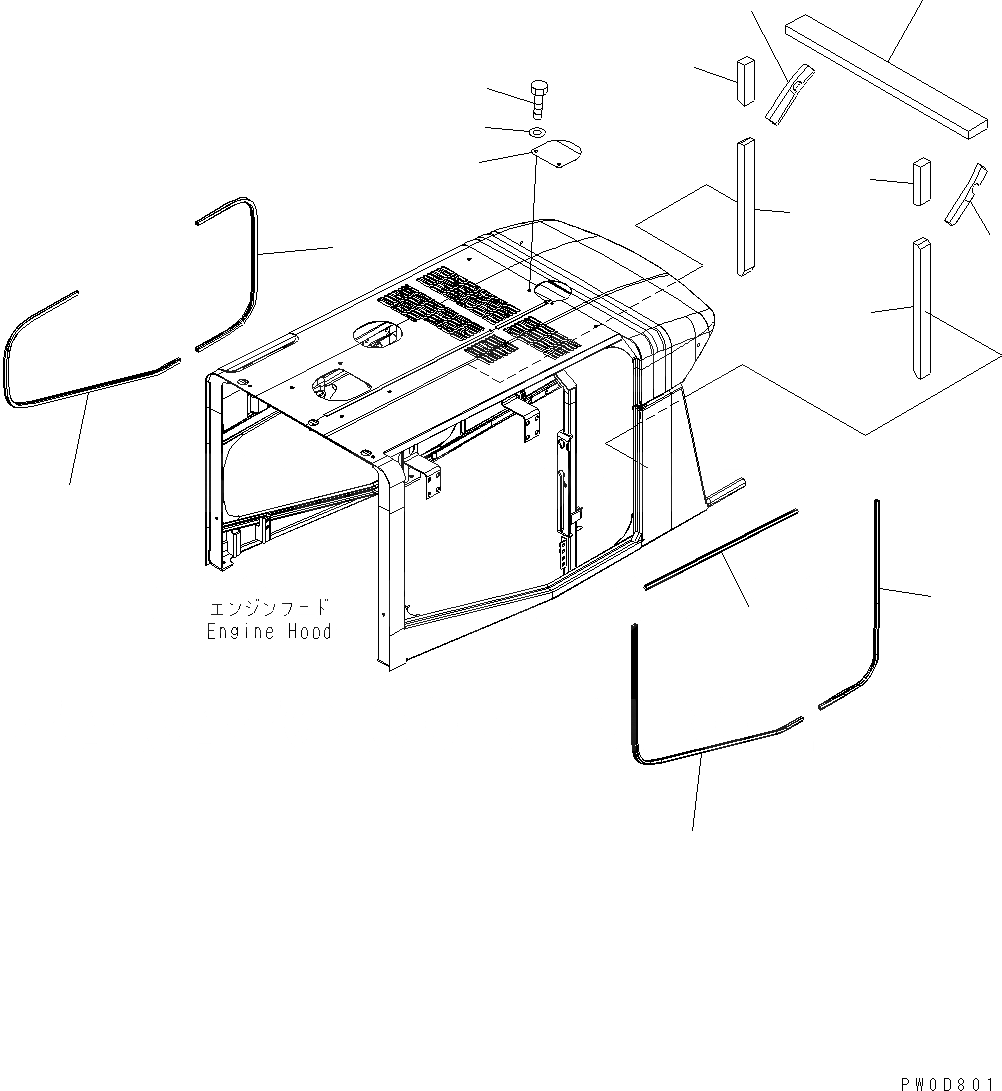 エンジンフード
Engine Hood

PW0D801