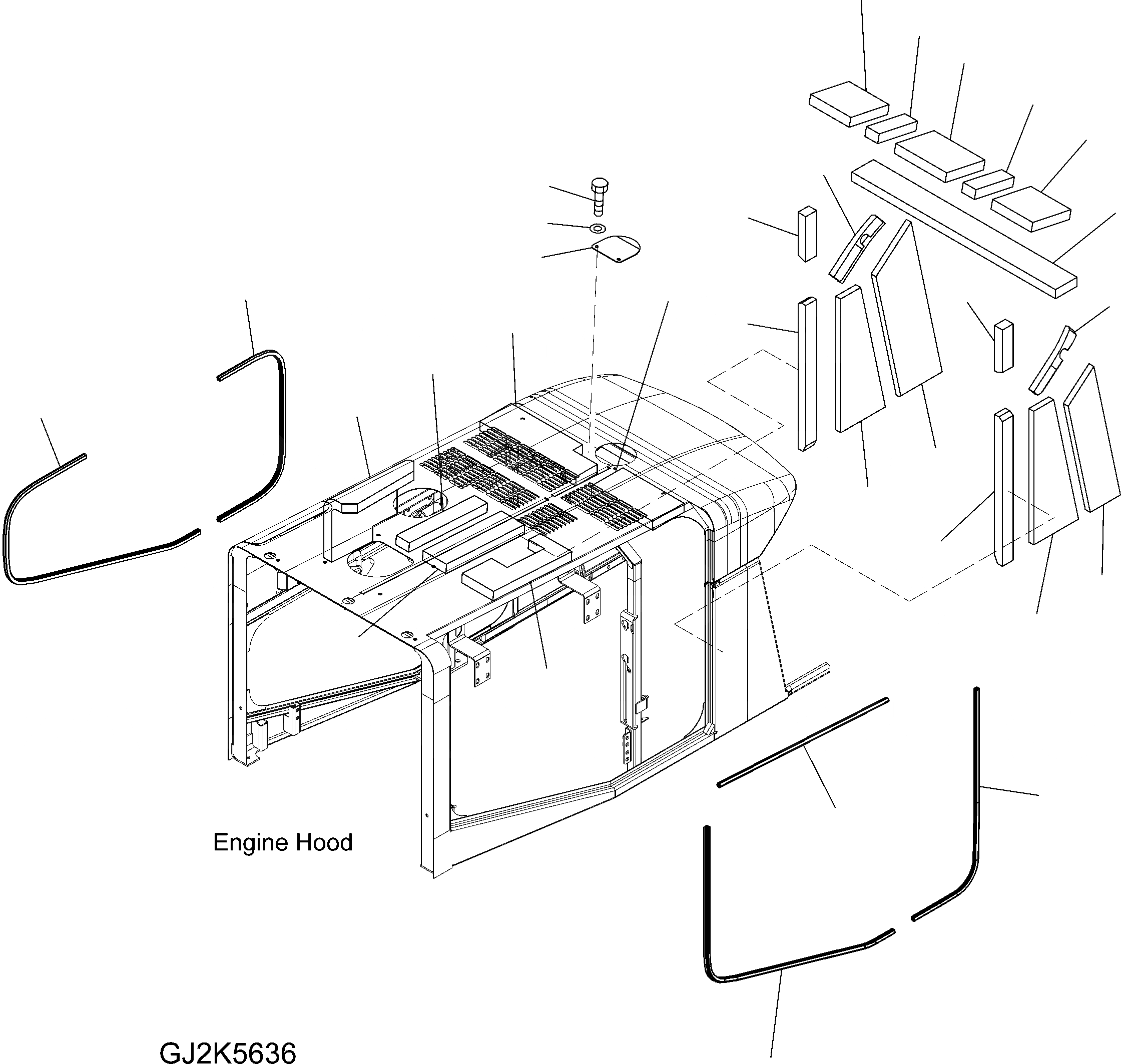 Engine Hood

GJ2K5636