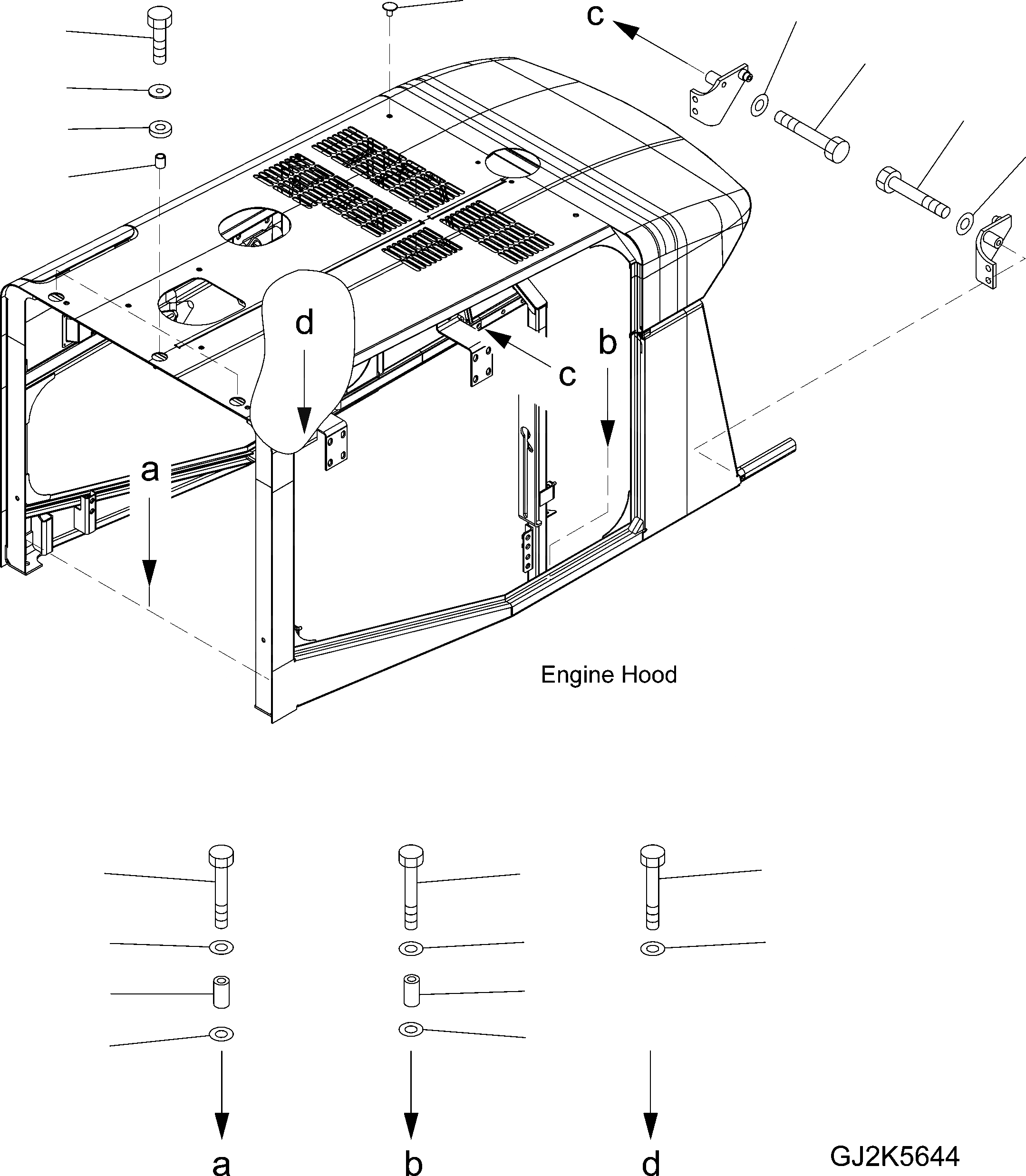 c

d

b

c

a

Engine Hood

a

b

d

GJ2K5644