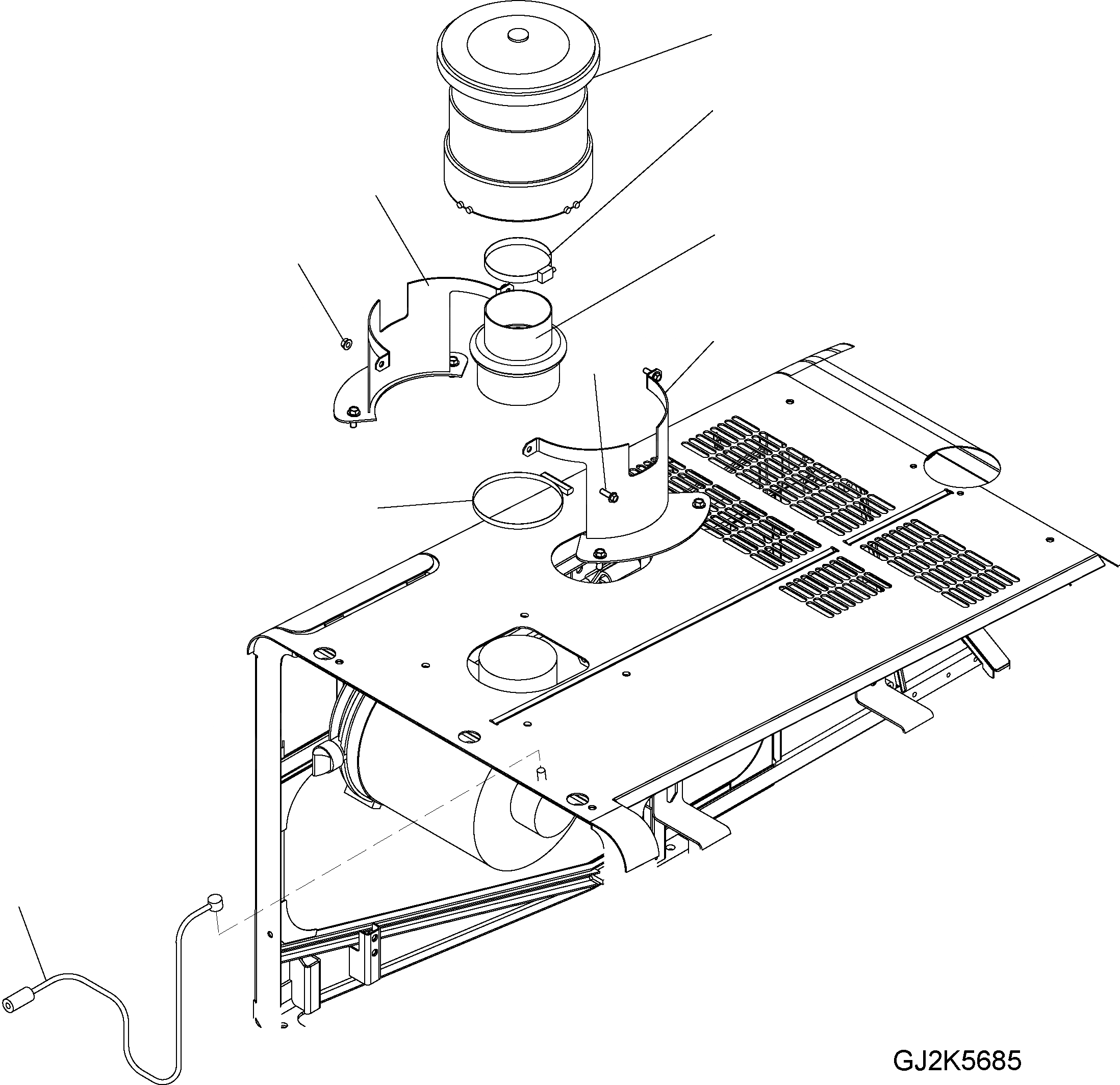 GJ2K5685