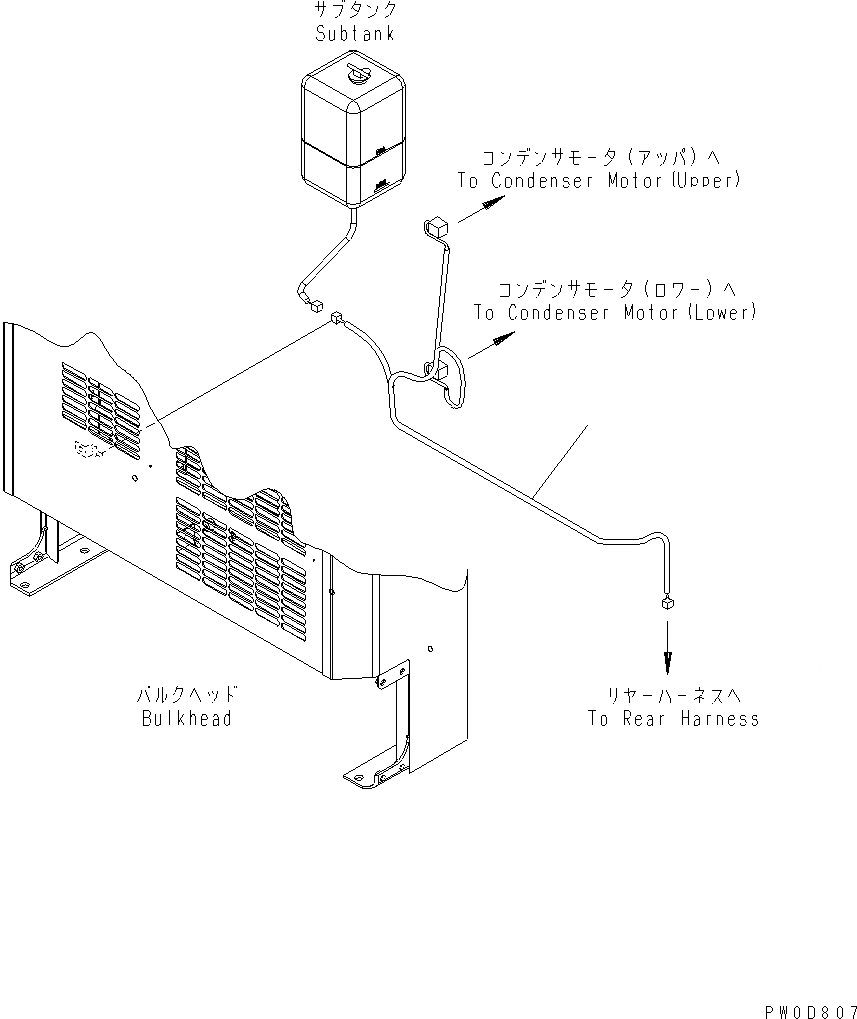 サブタンク
Subtank

コンデンサモータ（アッパ）へ
To Condenser Motor(Upper)

コンデンサモータ（ロワー）へ
To Condenser Motor(Lower)

バルクヘッド
Bulkhead

リヤーハーネスへ
To Rear Harness

PW0D807