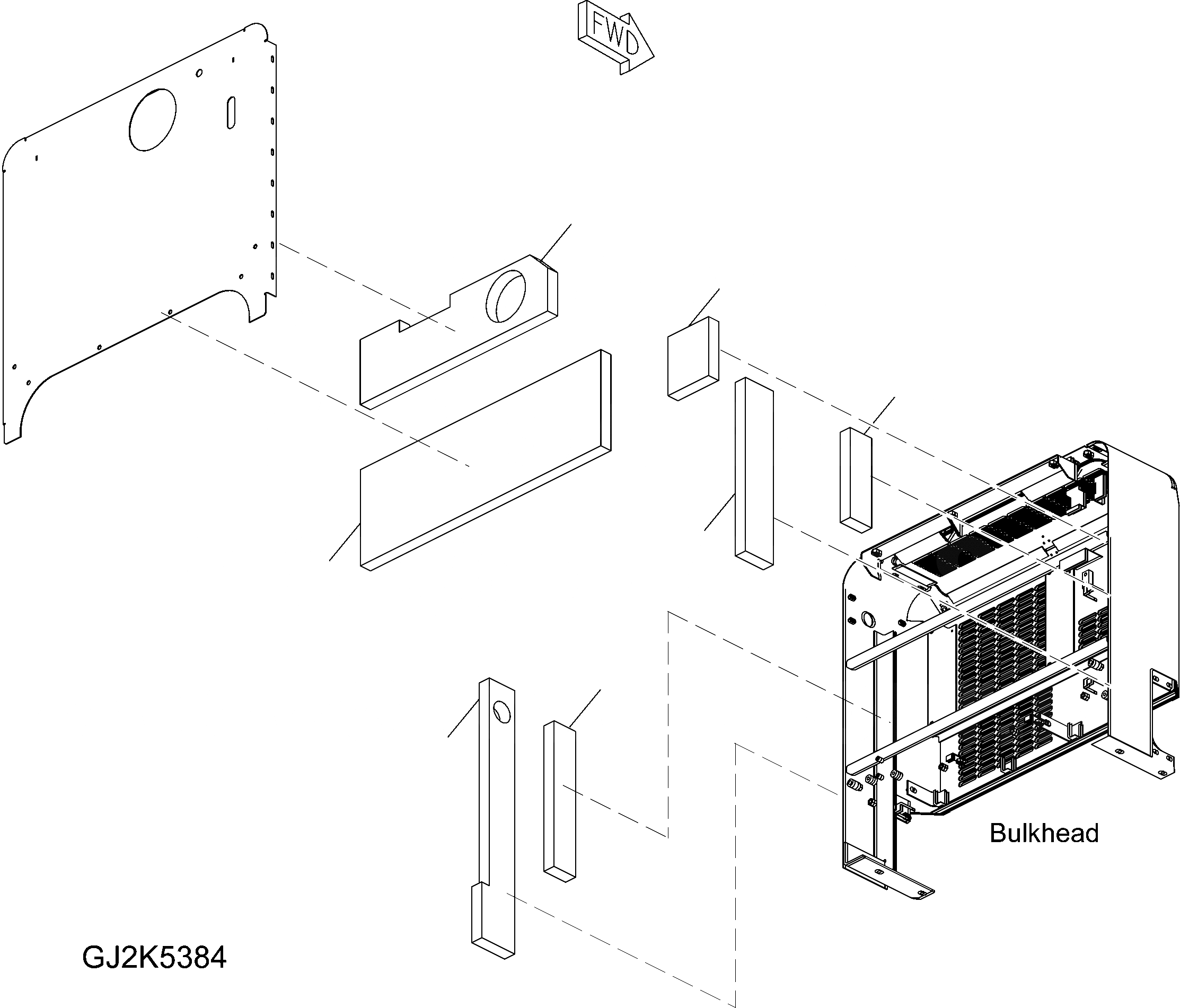 FWD

Bulkhead

GJ2K5384