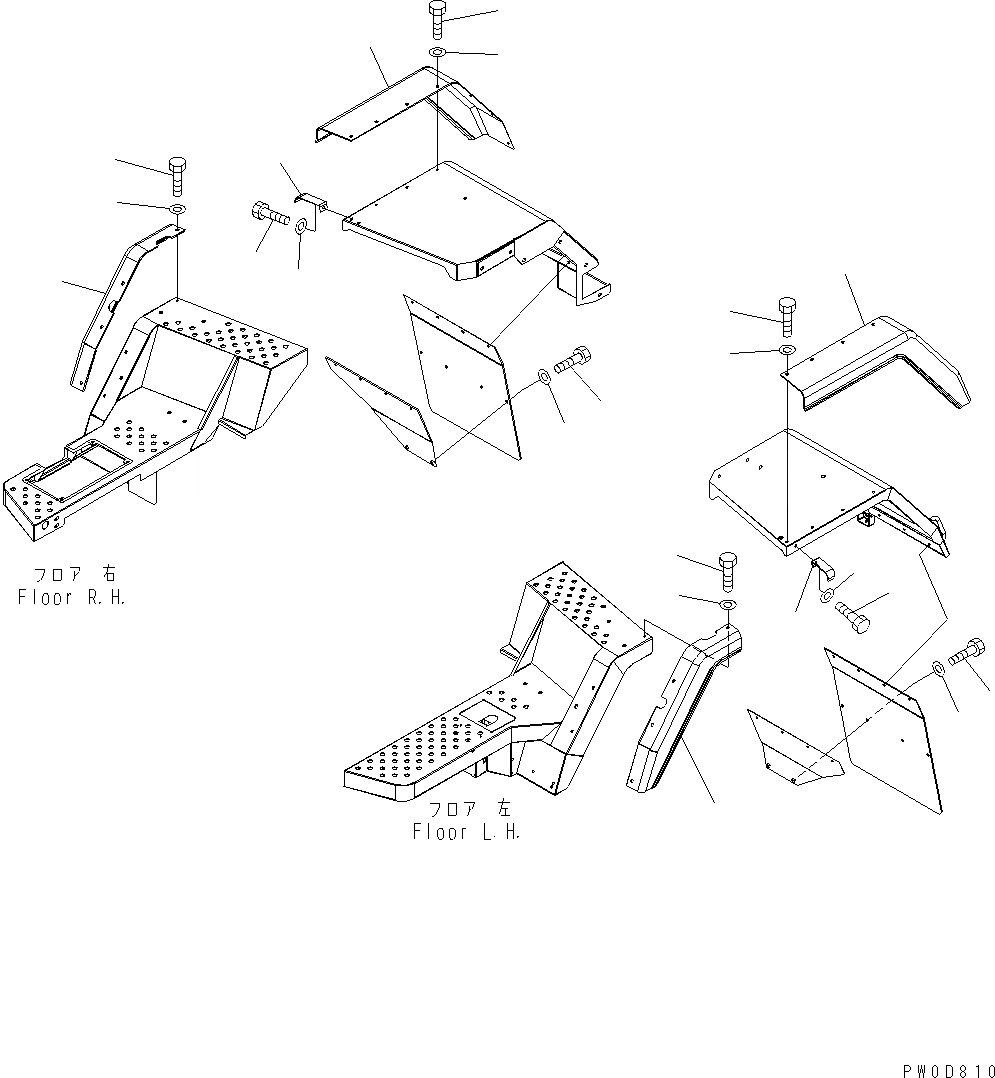 フロア 右
Floor R.H.

フロア 左
Floor L.H.

PW0D810