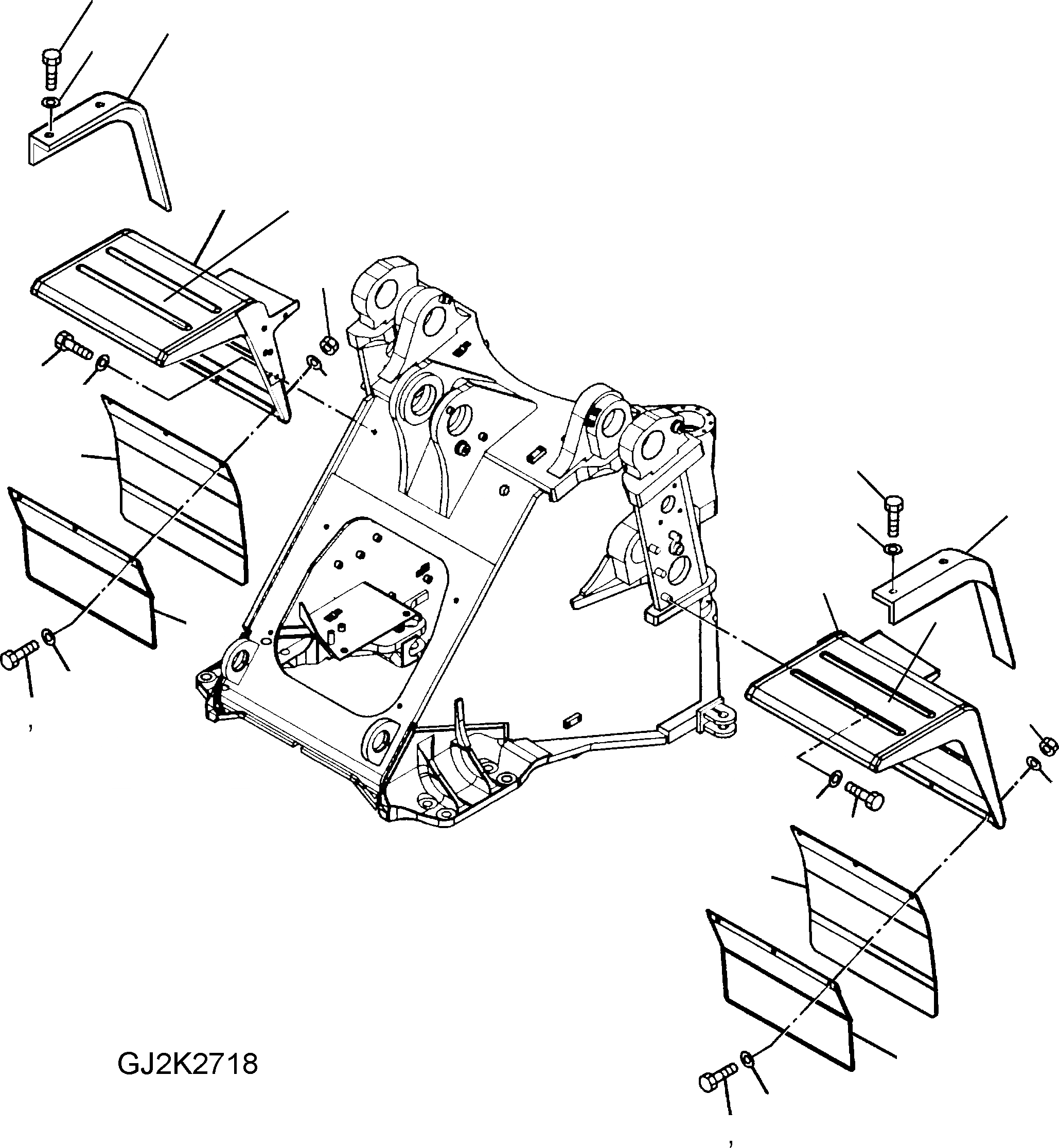 GJ2K2718