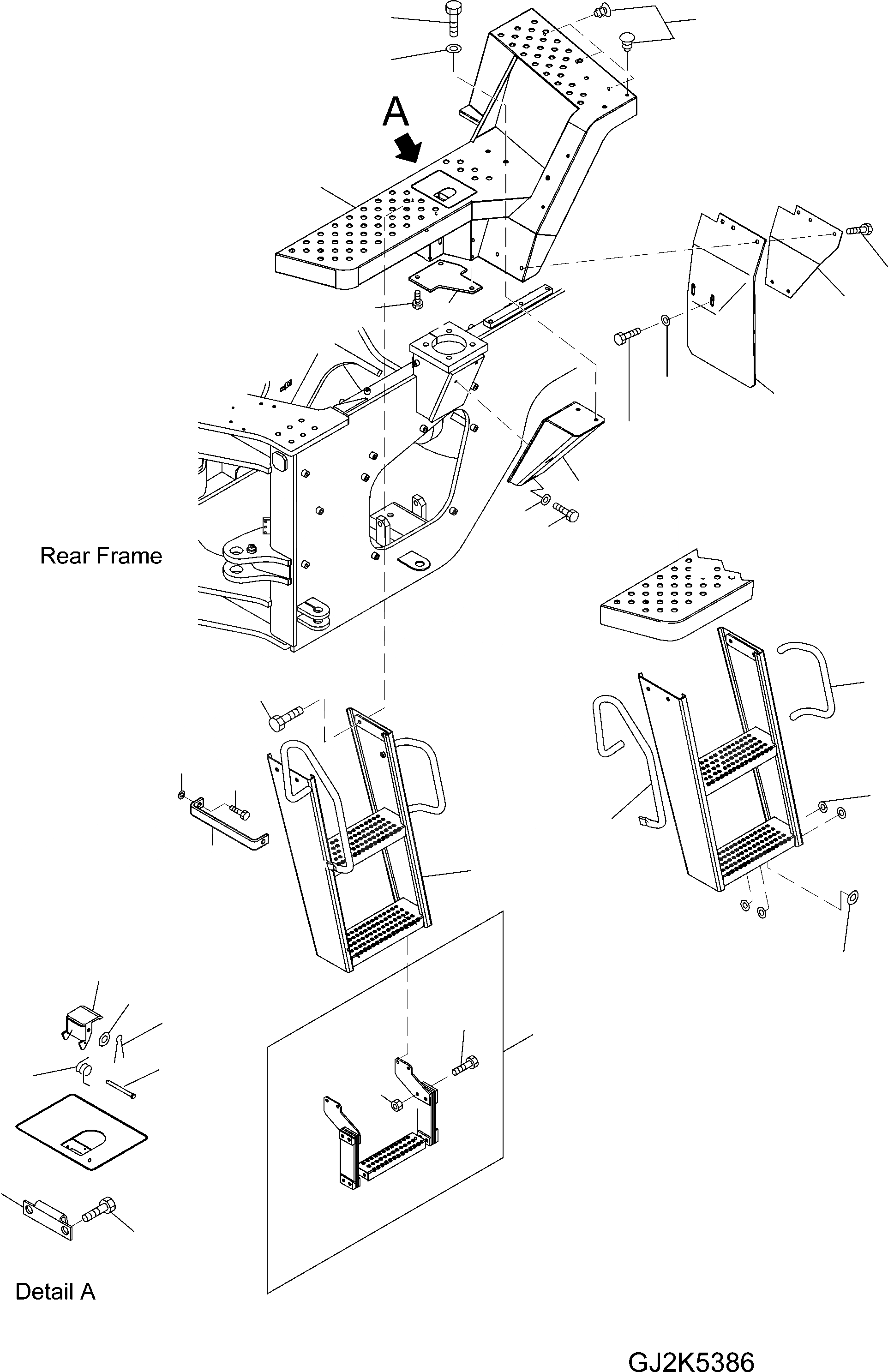 A

Rear Frame

Detail A

GJ2K5386