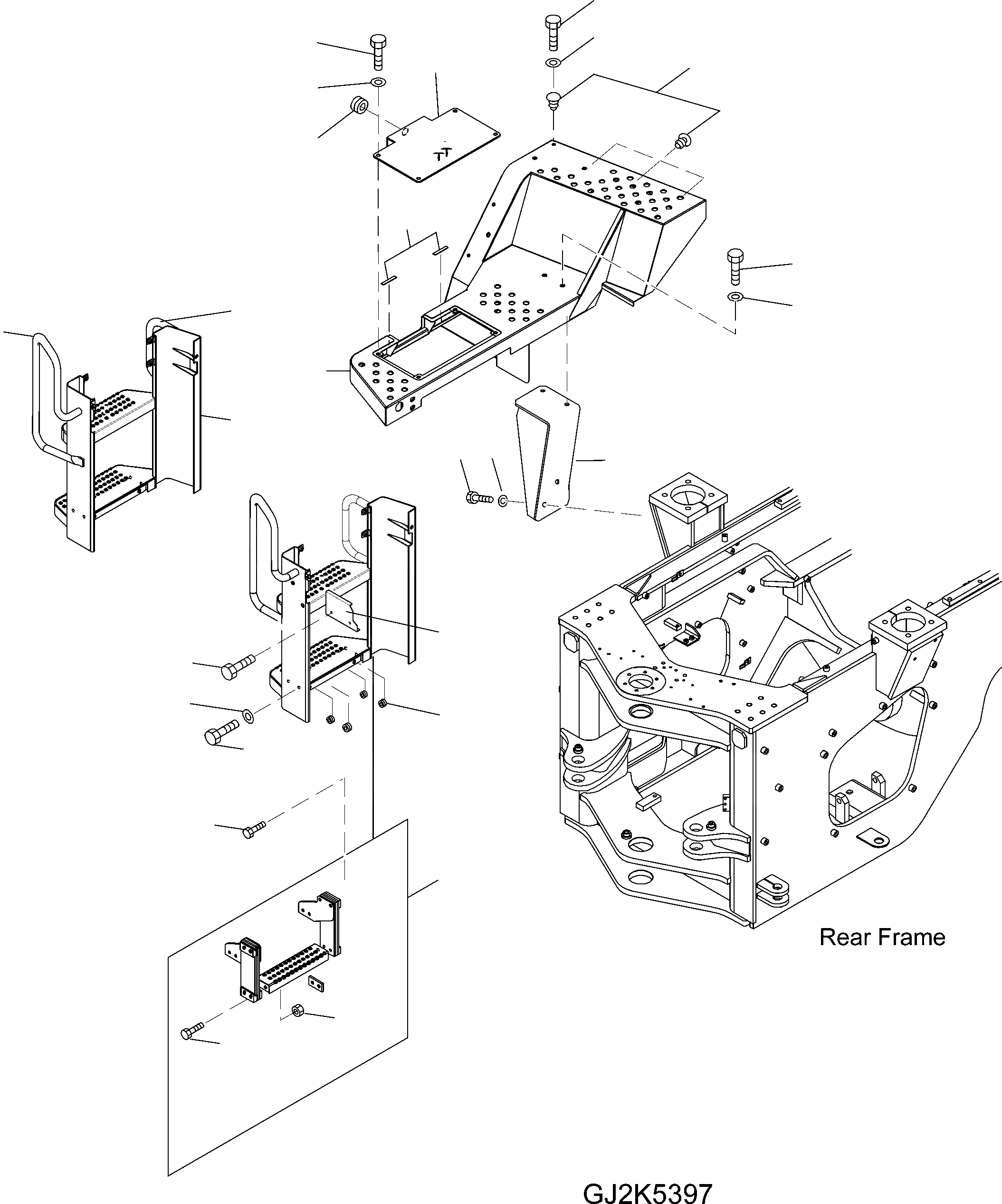 Rear Frame

GJ2K5397