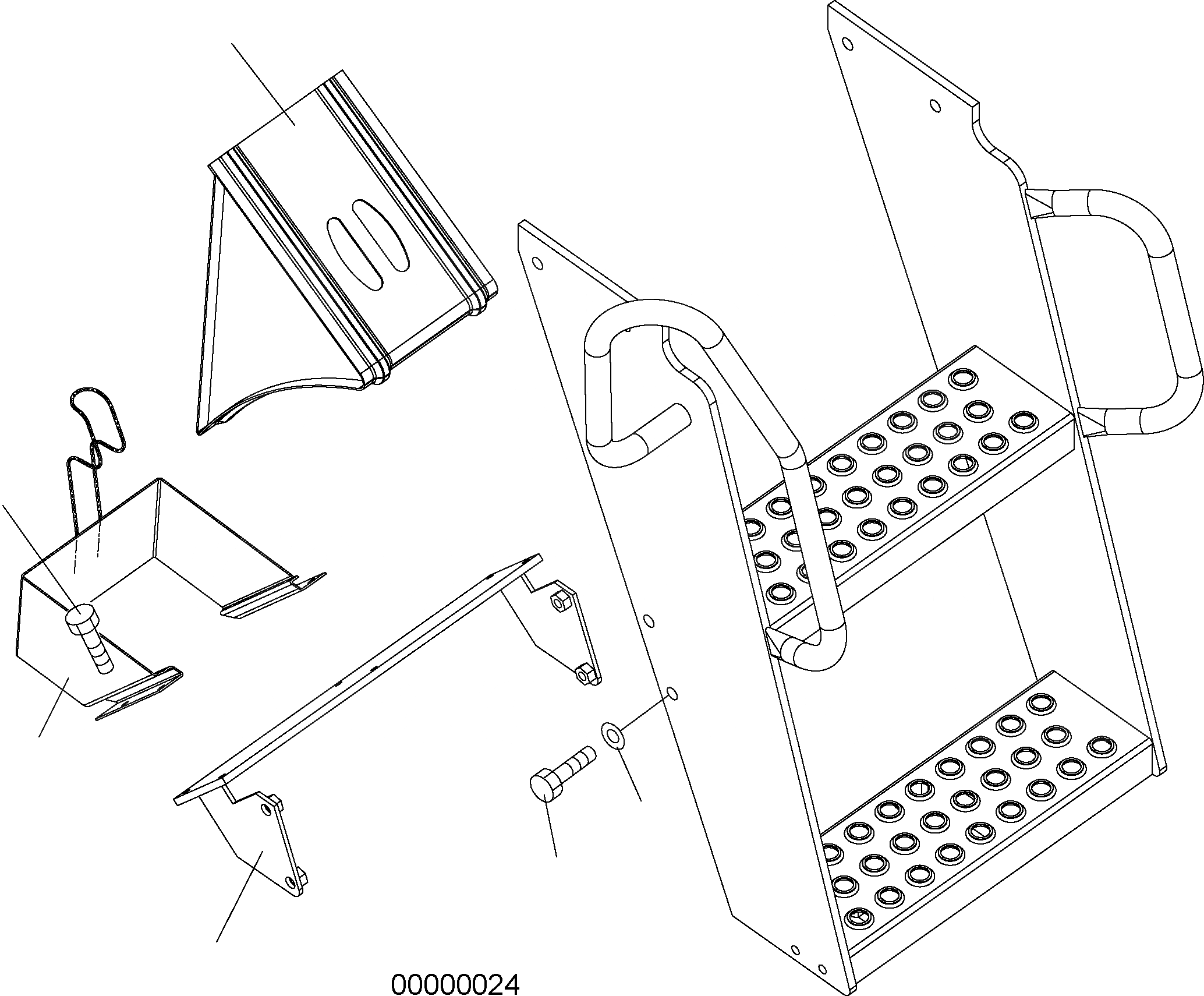 00000024