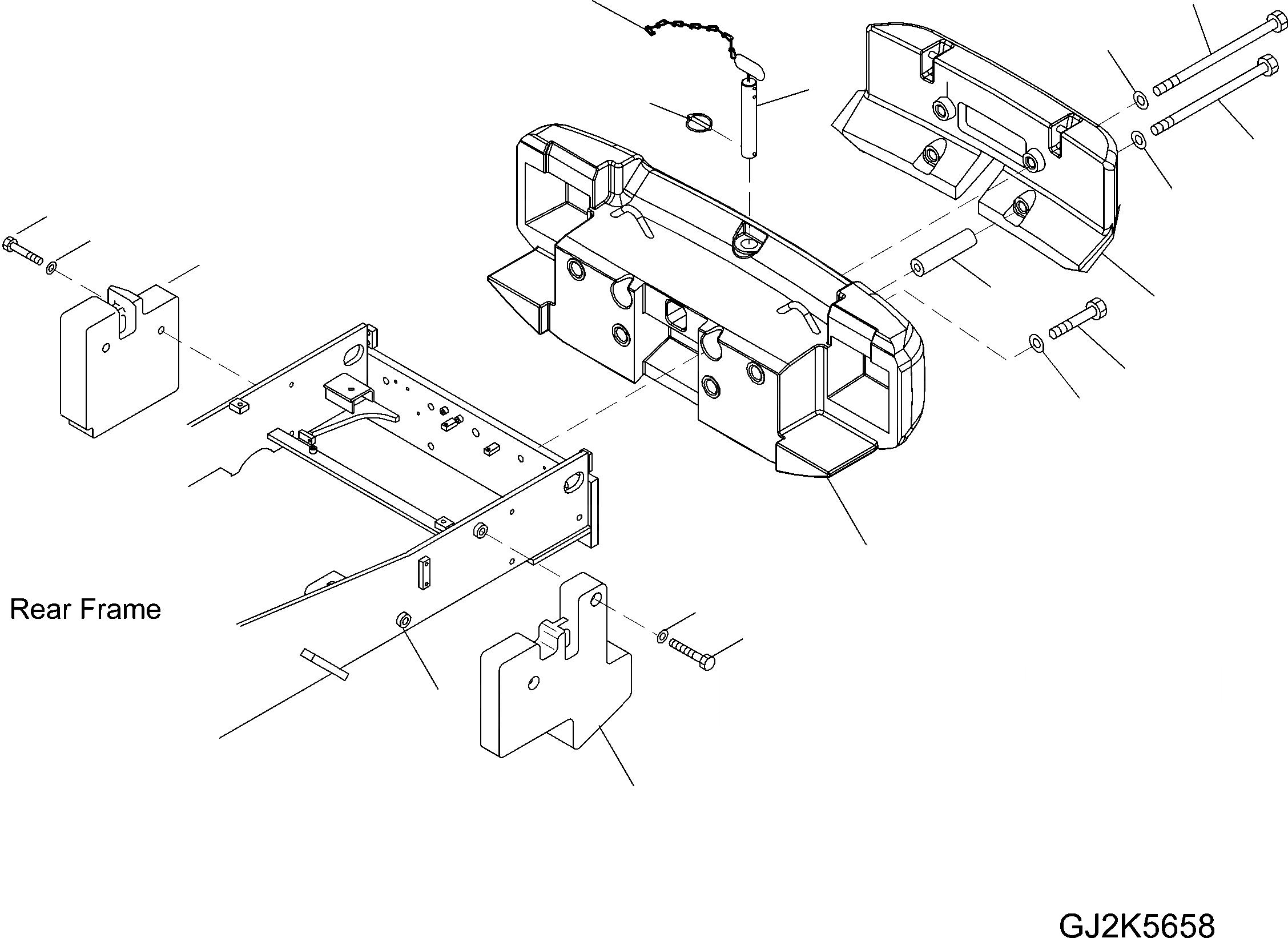 Rear Frame

GJ2K5658