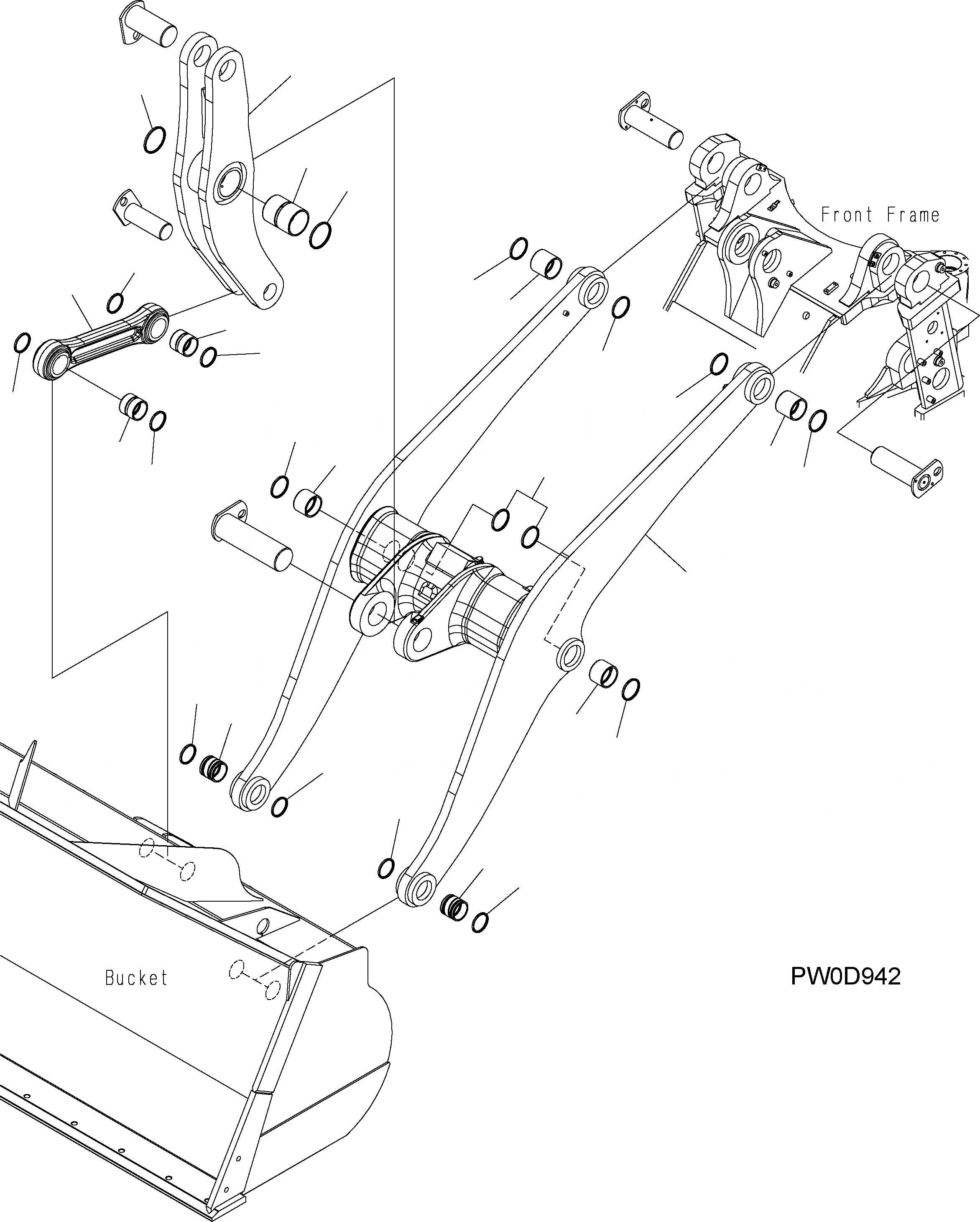 Front Frame

Bucket

PW0D942