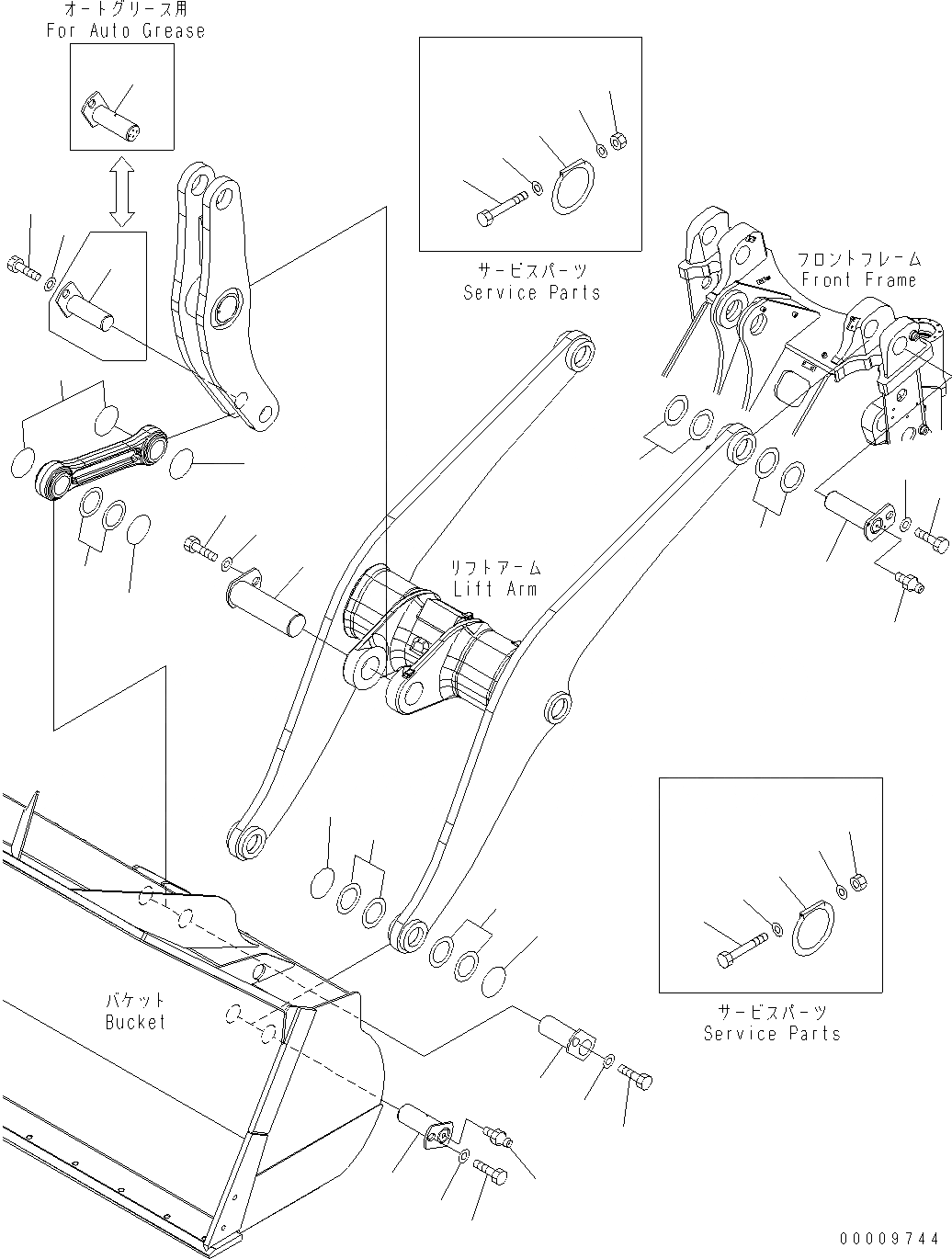 オートグリース用
For Auto Grease

サービスパーツ
Service Parts

フロントフレーム
Front Frame

リフトアーム
Lift Arm

サービスパーツ
Service Parts

バケット
Bucket

00009744