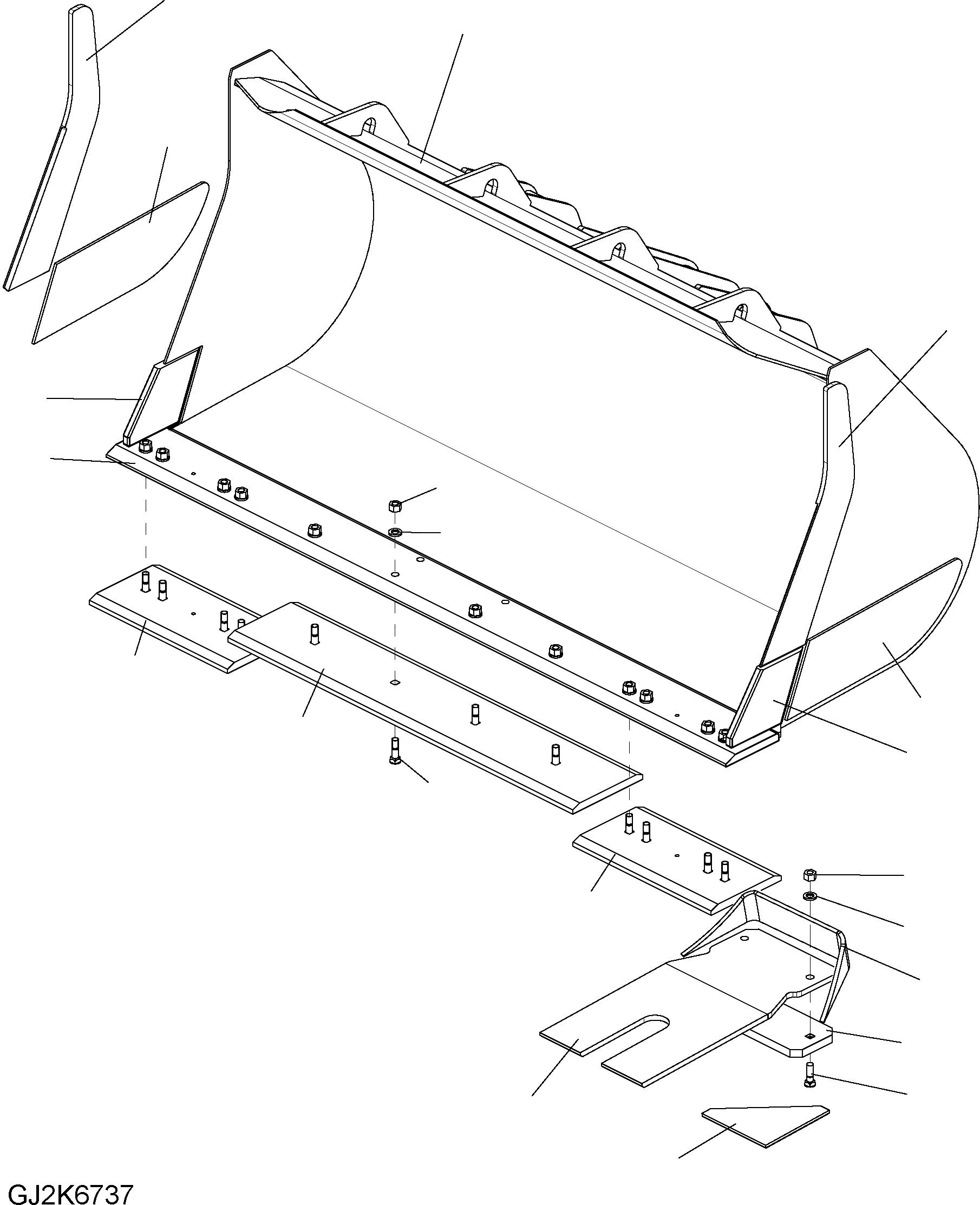 GJ2K6737