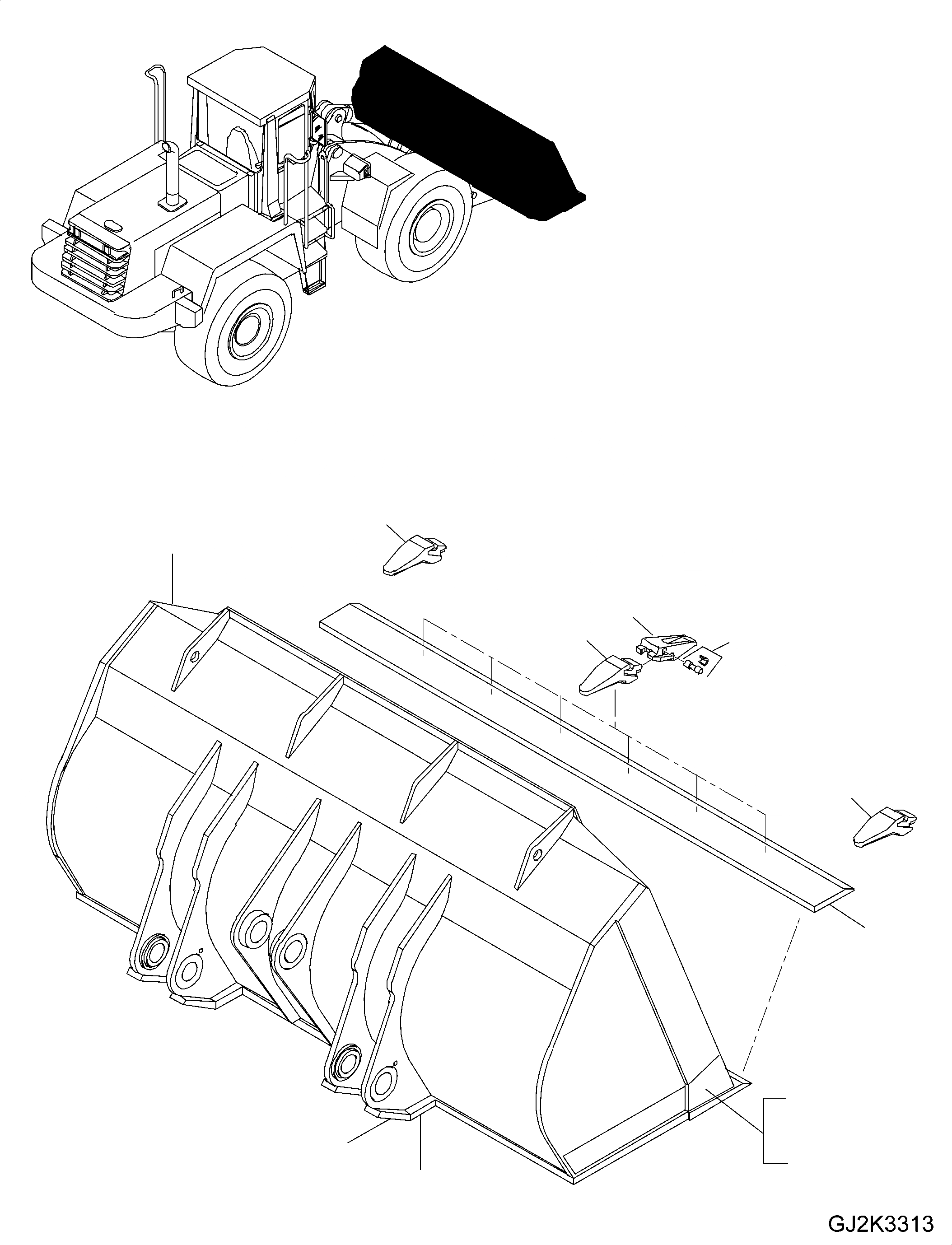 GJ2K3313