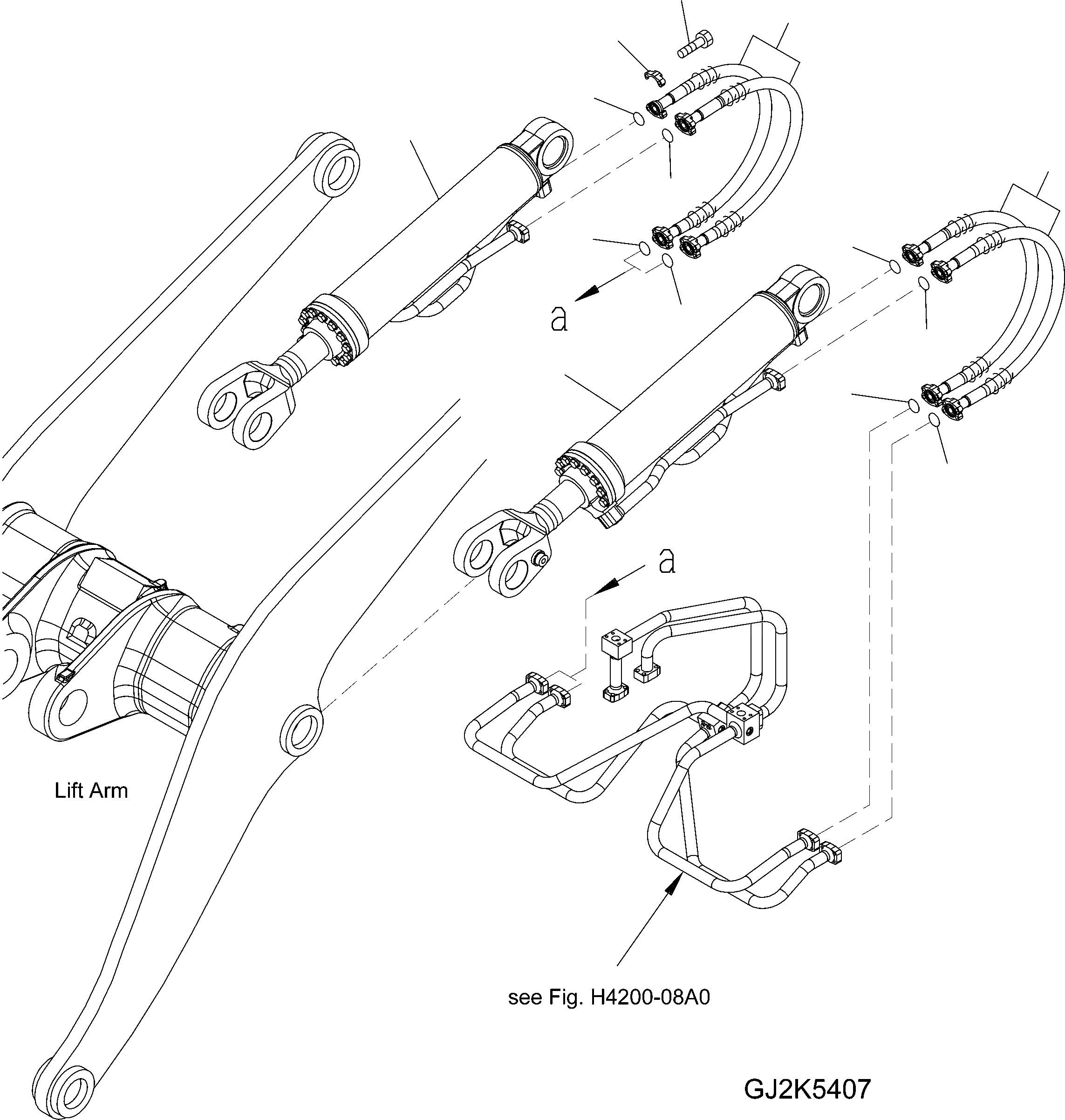 a

a

Lift Arm

see Fig. H4200-08A0

GJ2K5407