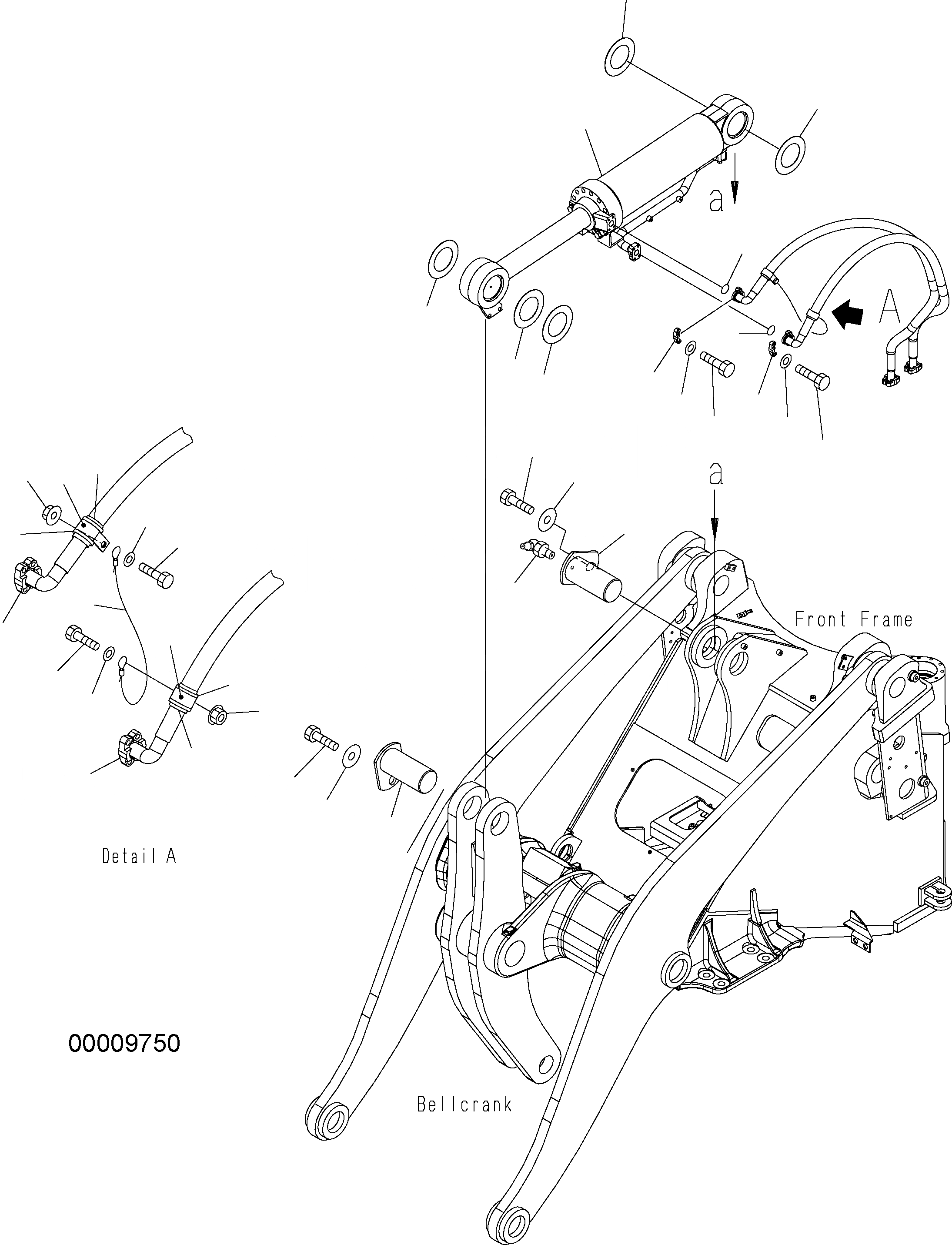 a

A

a

Front Frame

Detail A

00009750

Bellcrank