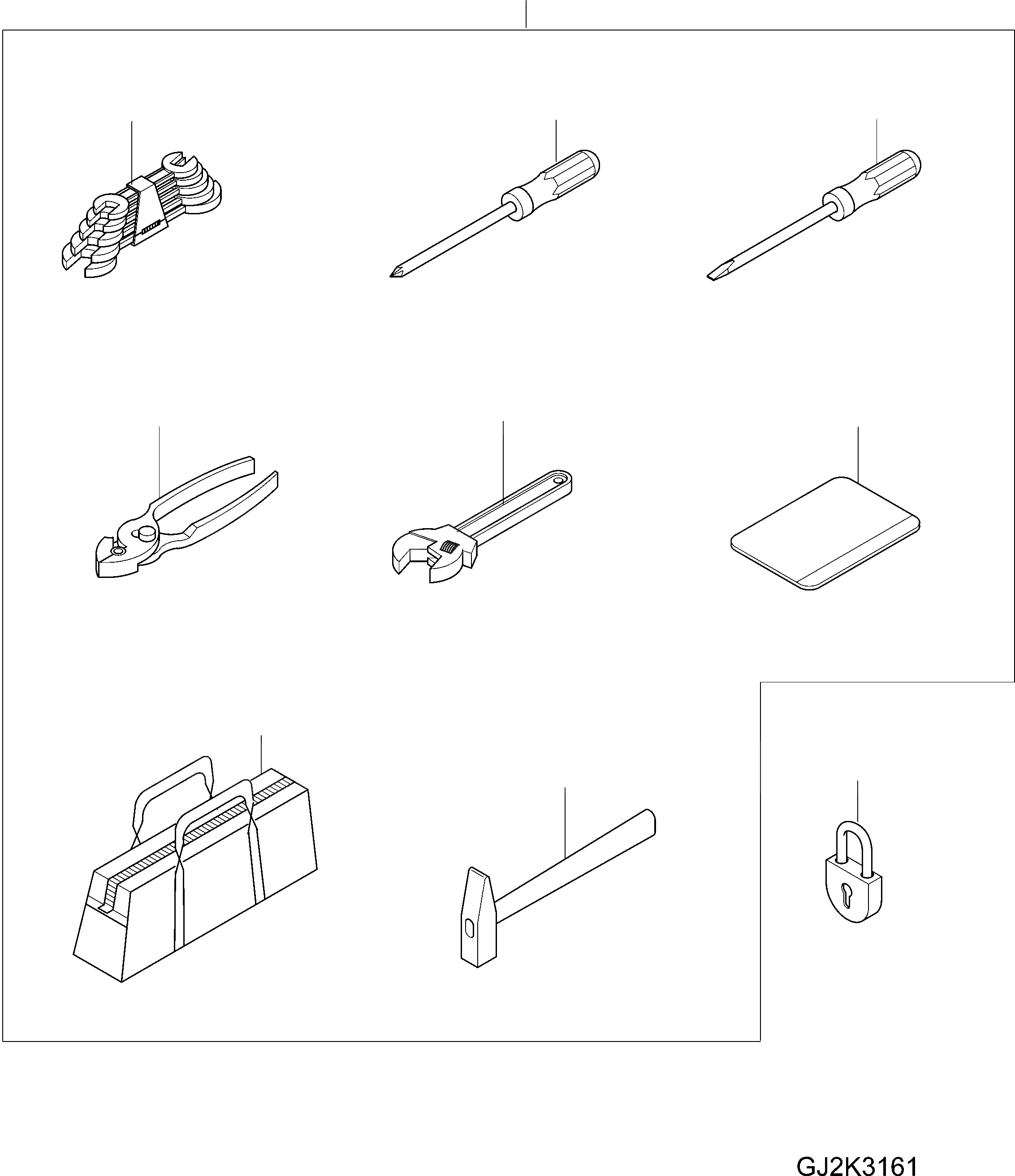 GJ2K3161