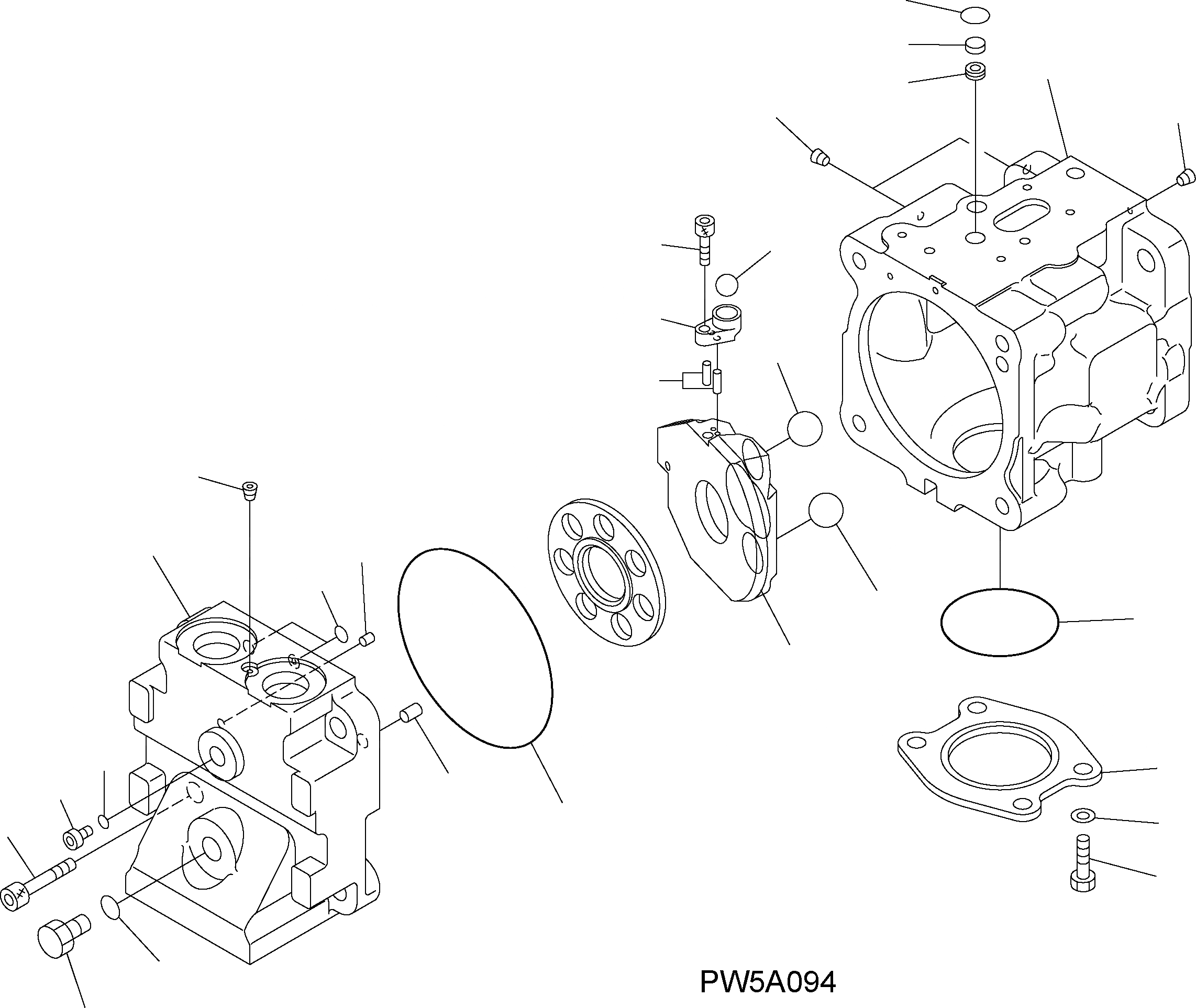 PW5A094