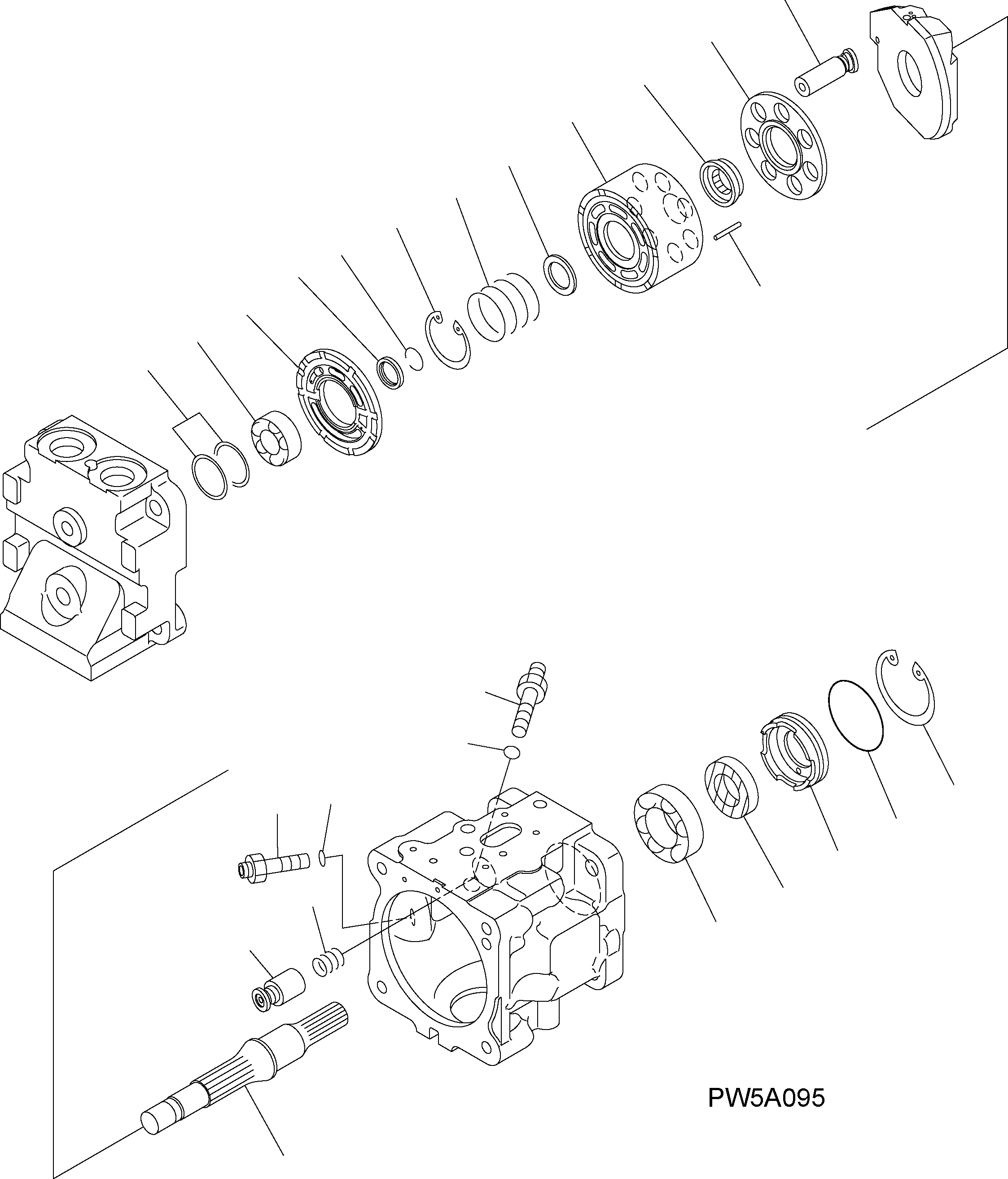 PW5A095