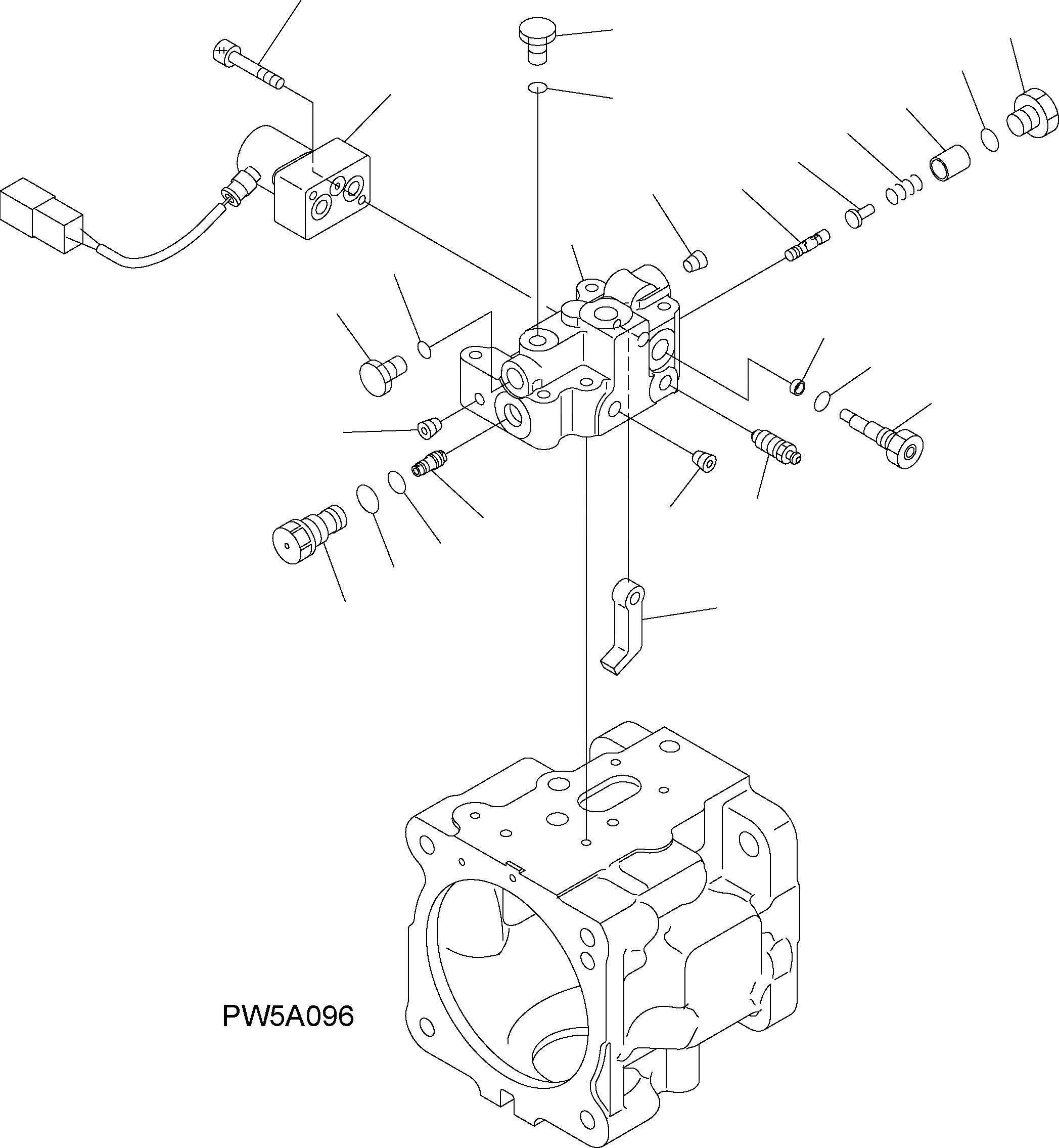 PW5A096