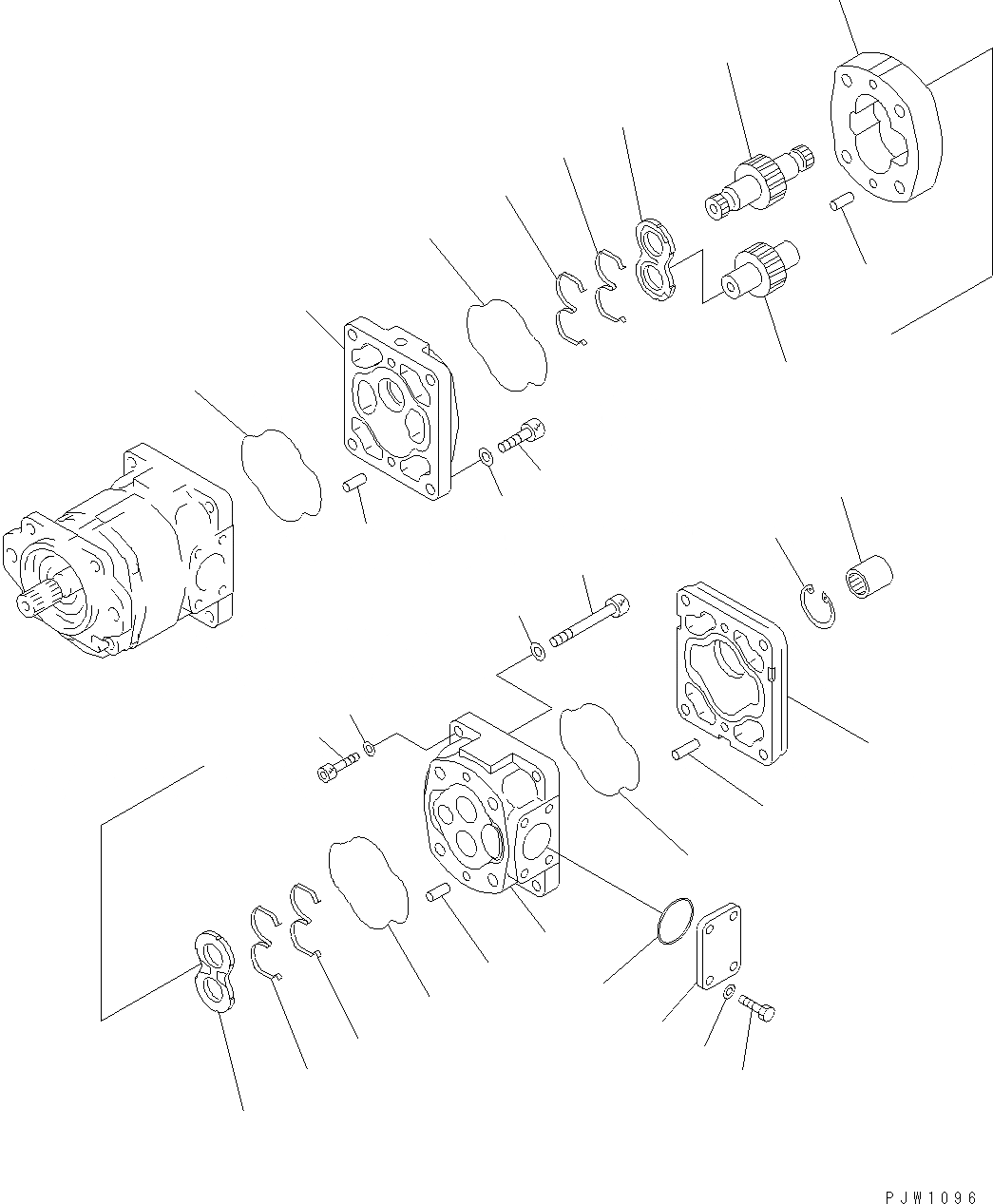 PJW1096