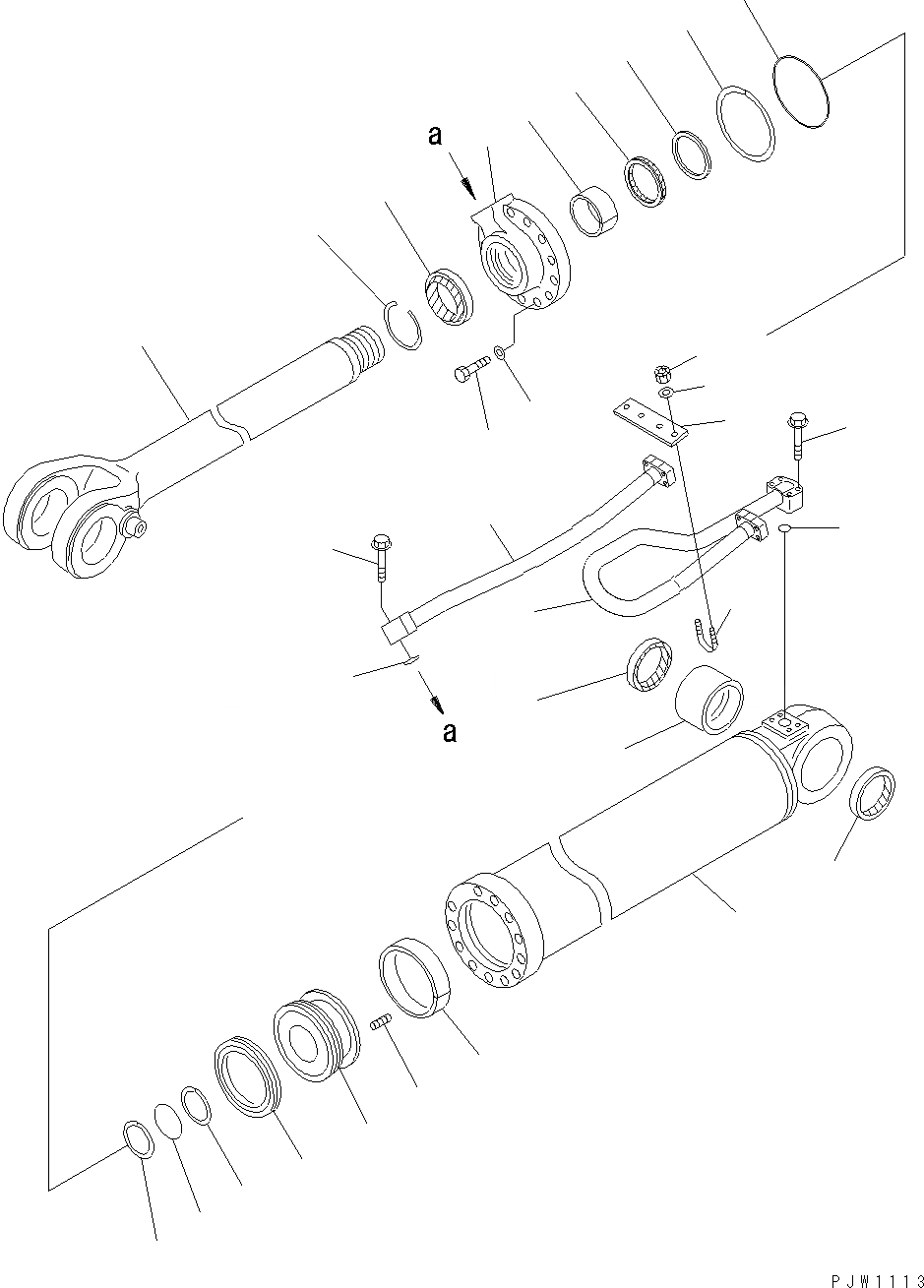 a

a

PJW1113