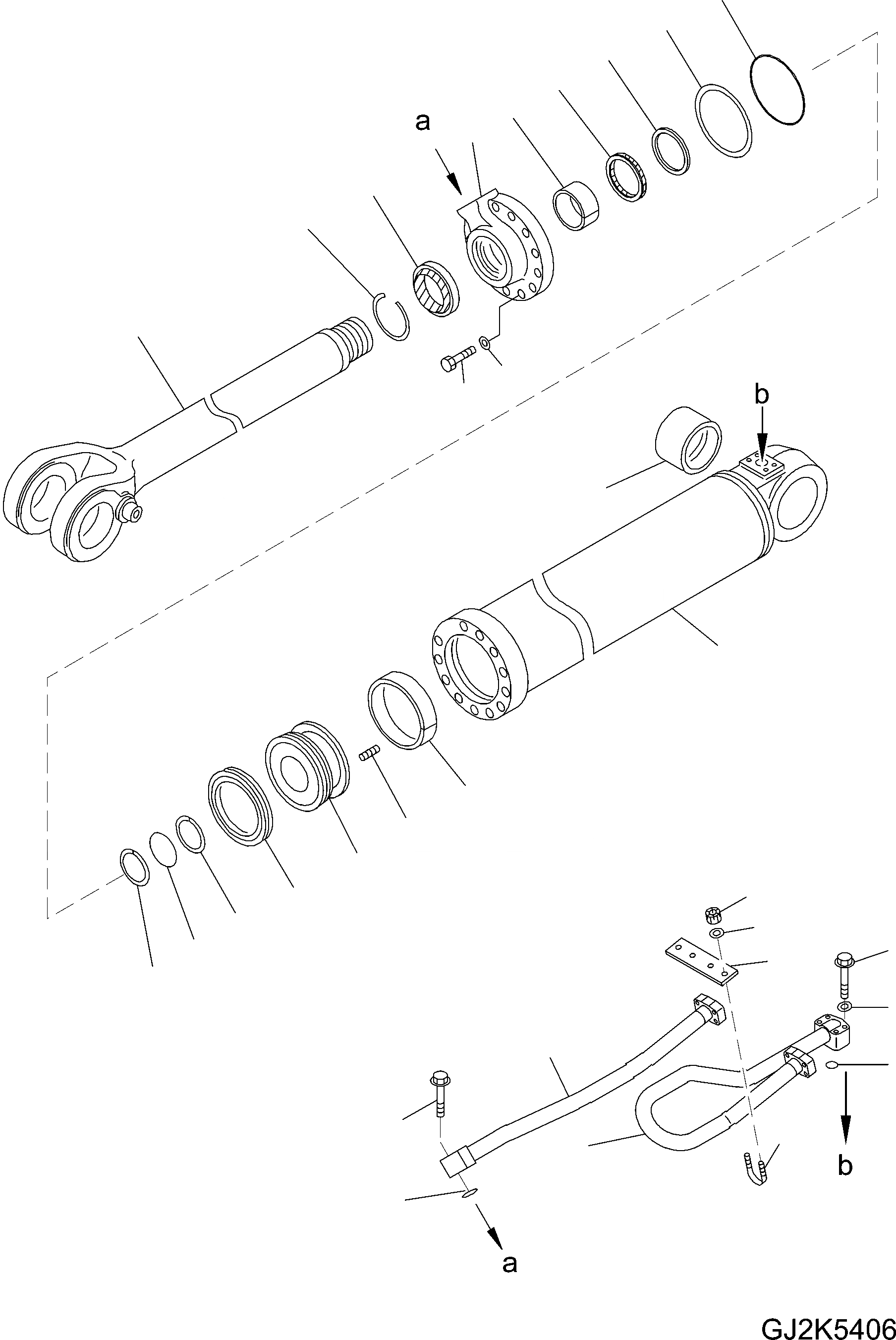 a

b

b

a

GJ2K5406